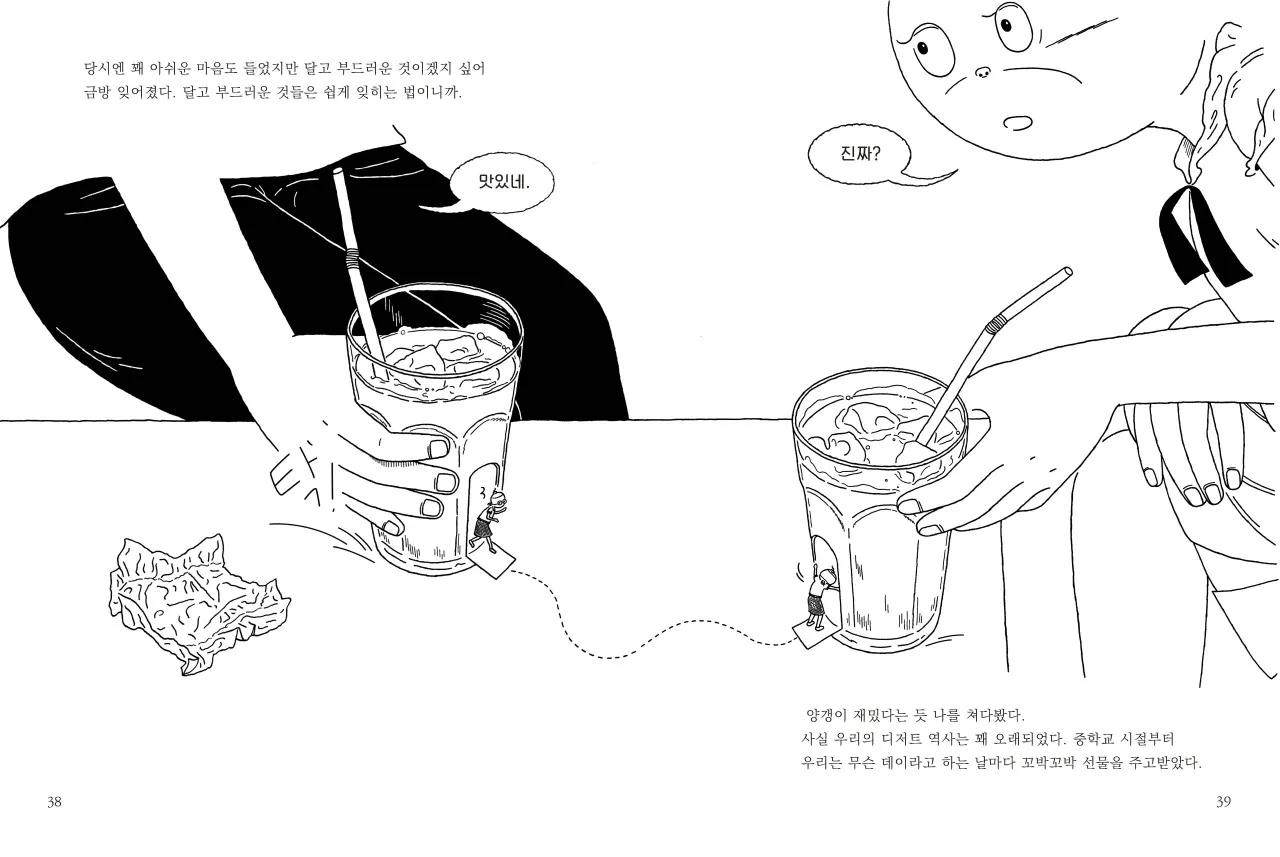 당시엔 꽤 아쉬운 마음도 들었지만 달고 부드러운 것이겠지 싶어 금방 잊어졌다. 달고 부드러운 것들은 쉽게 잊히는 법이니까.

맛있네.

진짜?

양갱이 재밌다는 듯 나를 쳐다봤다.
사실 우리의 디저트 역사는 꽤 오래되었다. 중학교 시절부터 우리는 무슨 데이라고 하는 날마다 꼬박꼬박 선물을 주고받았다.

38

39