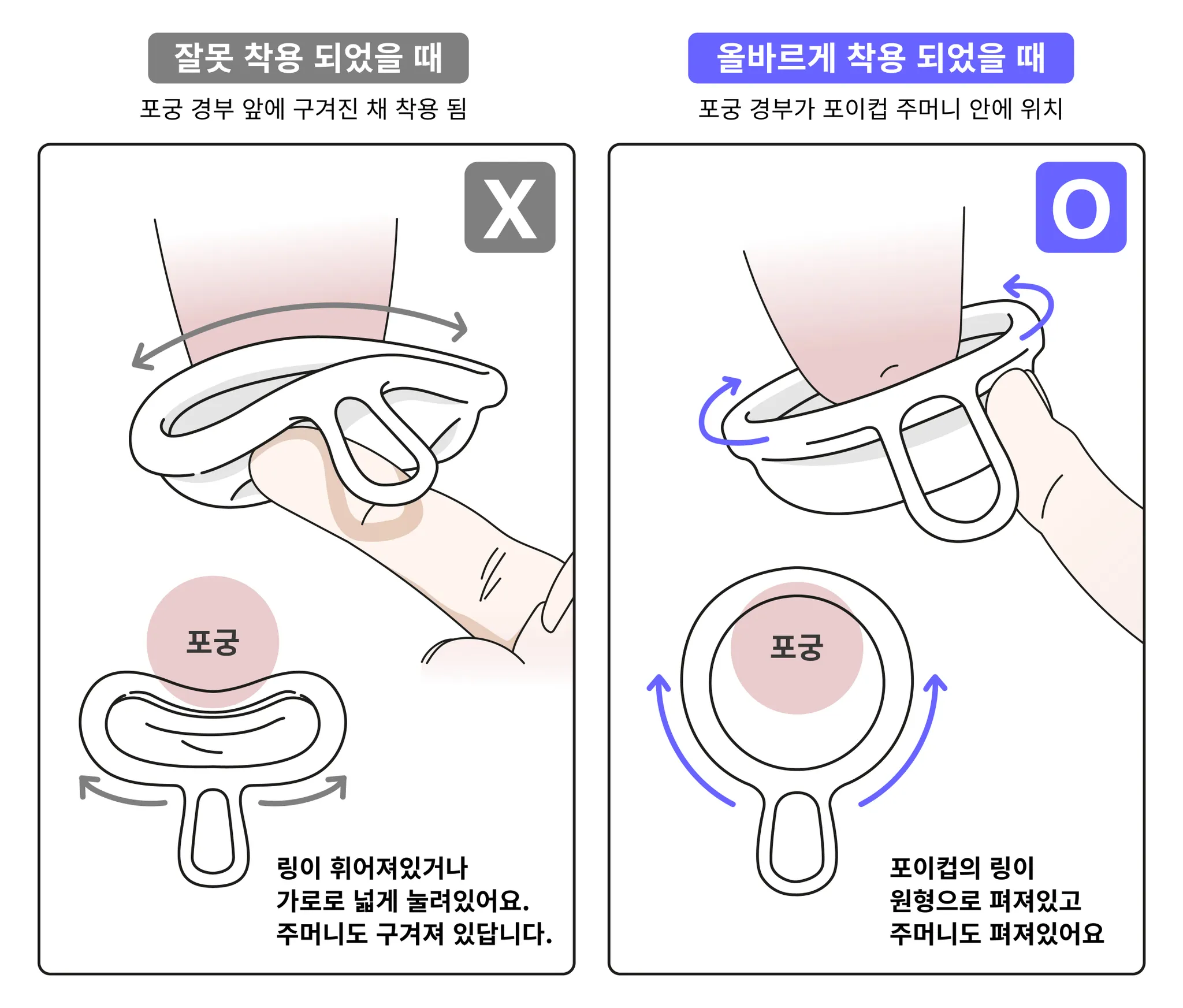 잘못 착용 되었을 때

포궁 경부 앞에 구겨진 채 착용 됨

X

포궁

링이 휘어져있거나
가로로 넓게 눌려있어요.
주머니도 구겨져 있답니다.

올바르게 착용 되었을 때

포궁 경부가 포이컵 주머니 안에 위치

O

포궁

포이컵의 링이
원형으로 펴져있고
주머니도 펴져있어요