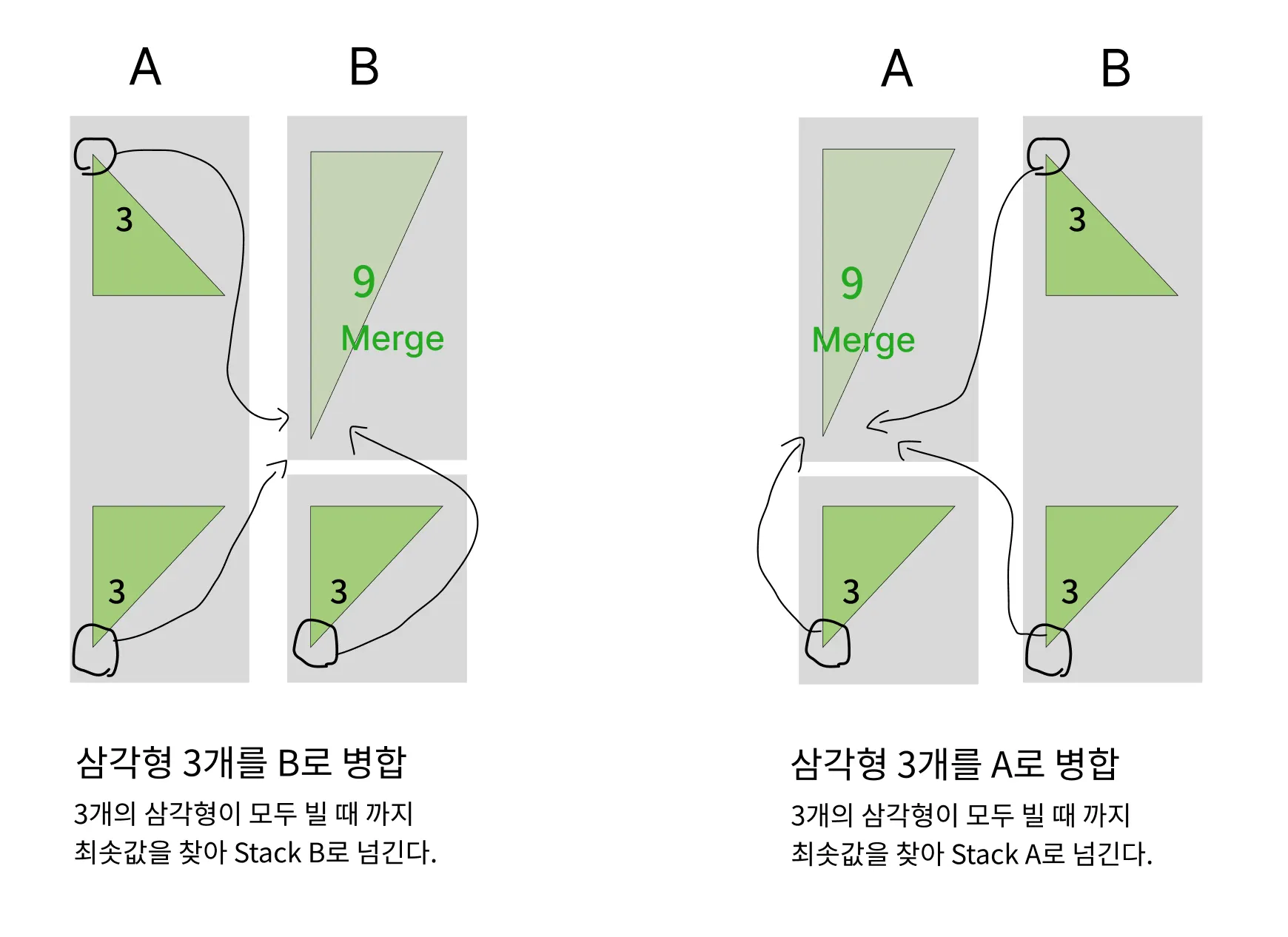 A B

3

9
Merge

3 3

삼각형 3개를 B로 병합

3개의 삼각형이 모두 빌 때 까지 최솟값을 찾아 Stack B로 넘긴다.

A B

9
Merge

3

3 3

삼각형 3개를 A로 병합

3개의 삼각형이 모두 빌 때 까지 최솟값을 찾아 Stack A로 넘긴다.