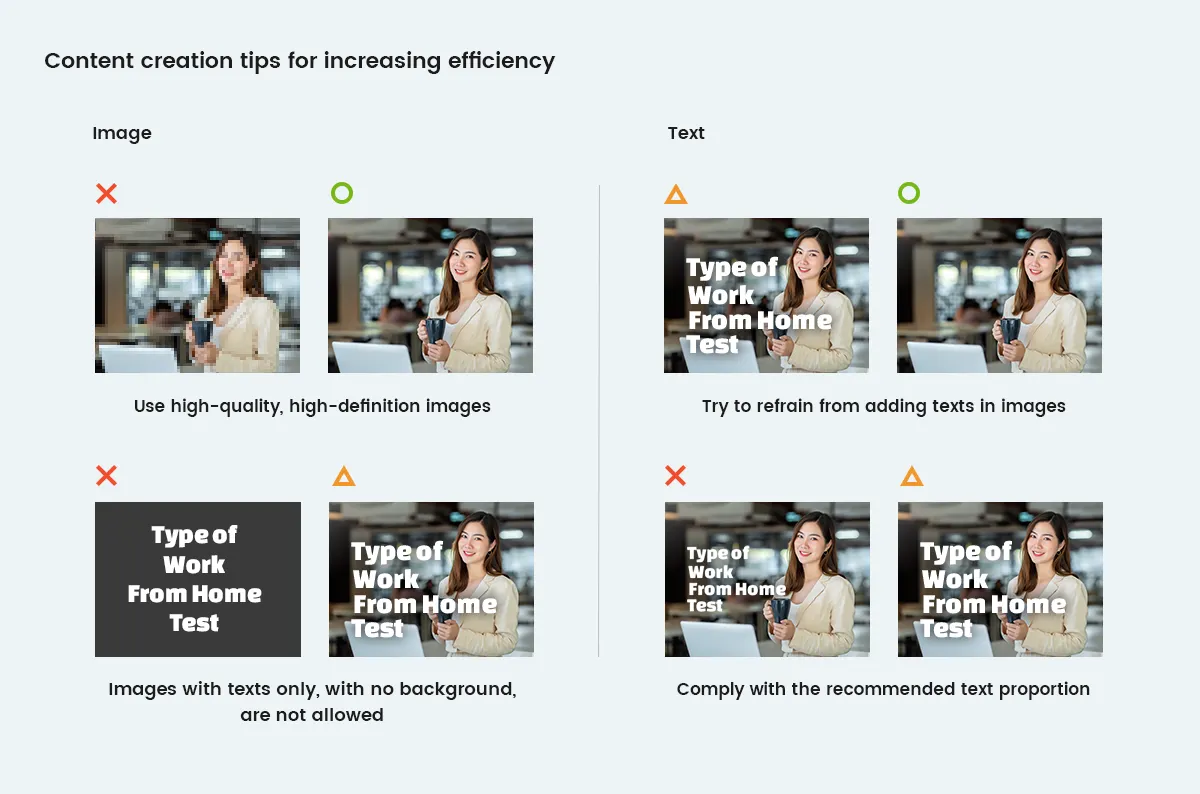 Content creation tips for increasing efficiency

Image

Use high-quality, high-definition images

Type of Work From Home Test

Type of Work From Home Test

Images with texts only, with no background, are not allowed

Text

Type of Work From Home Test

Try to refrain from adding texts in images

Type of Work From Home Test

Type of Work From Home Test

Comply with the recommended text proportion