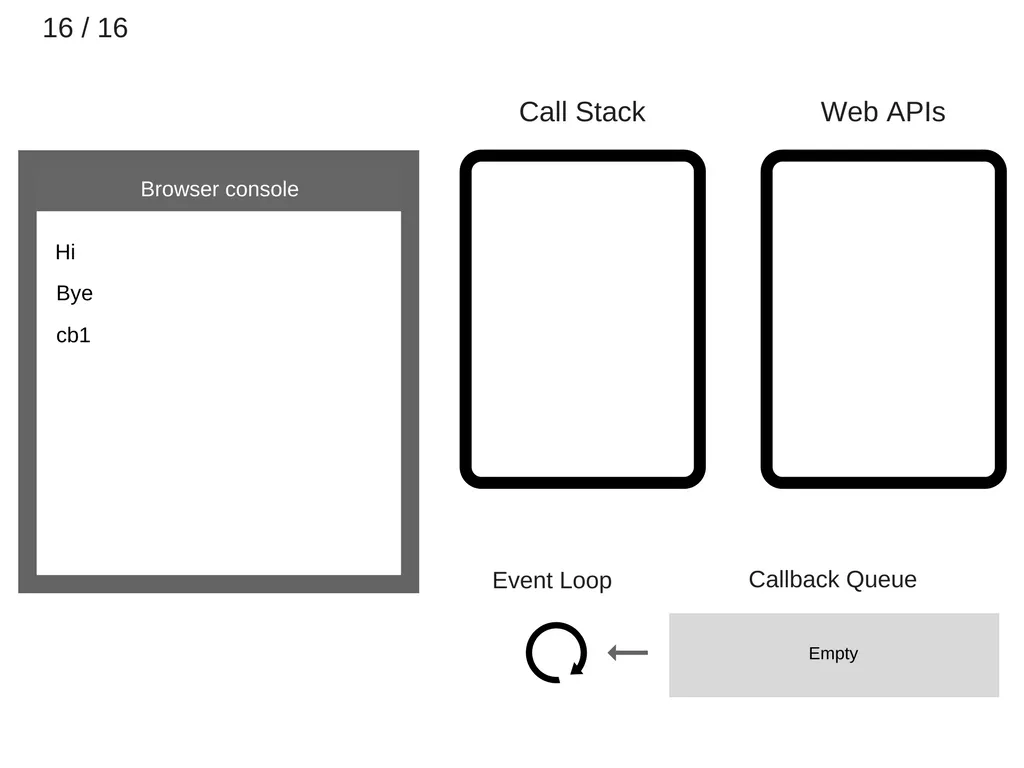 16 / 16

Browser console

Hi

Bye

cb1

Call Stack

Web APIs

Event Loop

Callback Queue

Empty