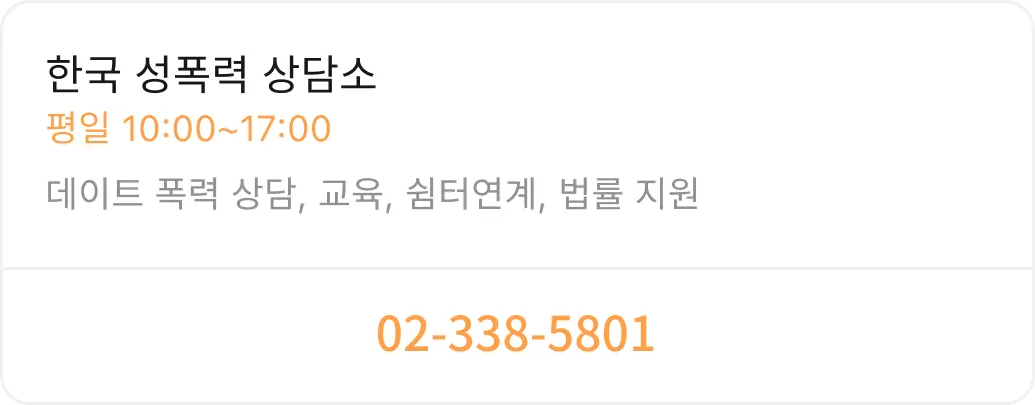 한국 성폭력 상담소
평일 10:00~17:00
데이트 폭력 상담, 교육, 쉼터연계, 법률 지원

02-338-5801