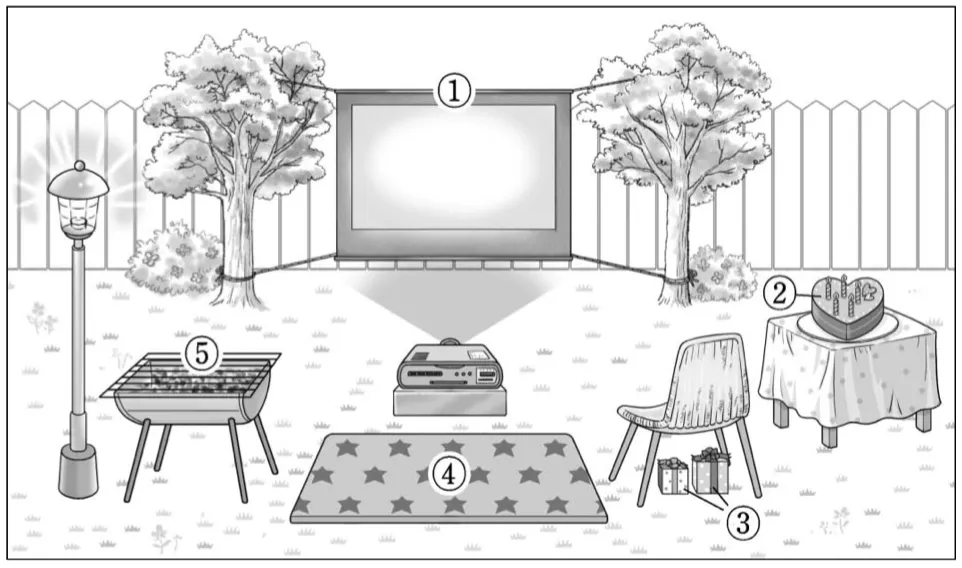 ①
②
⑤
④
③