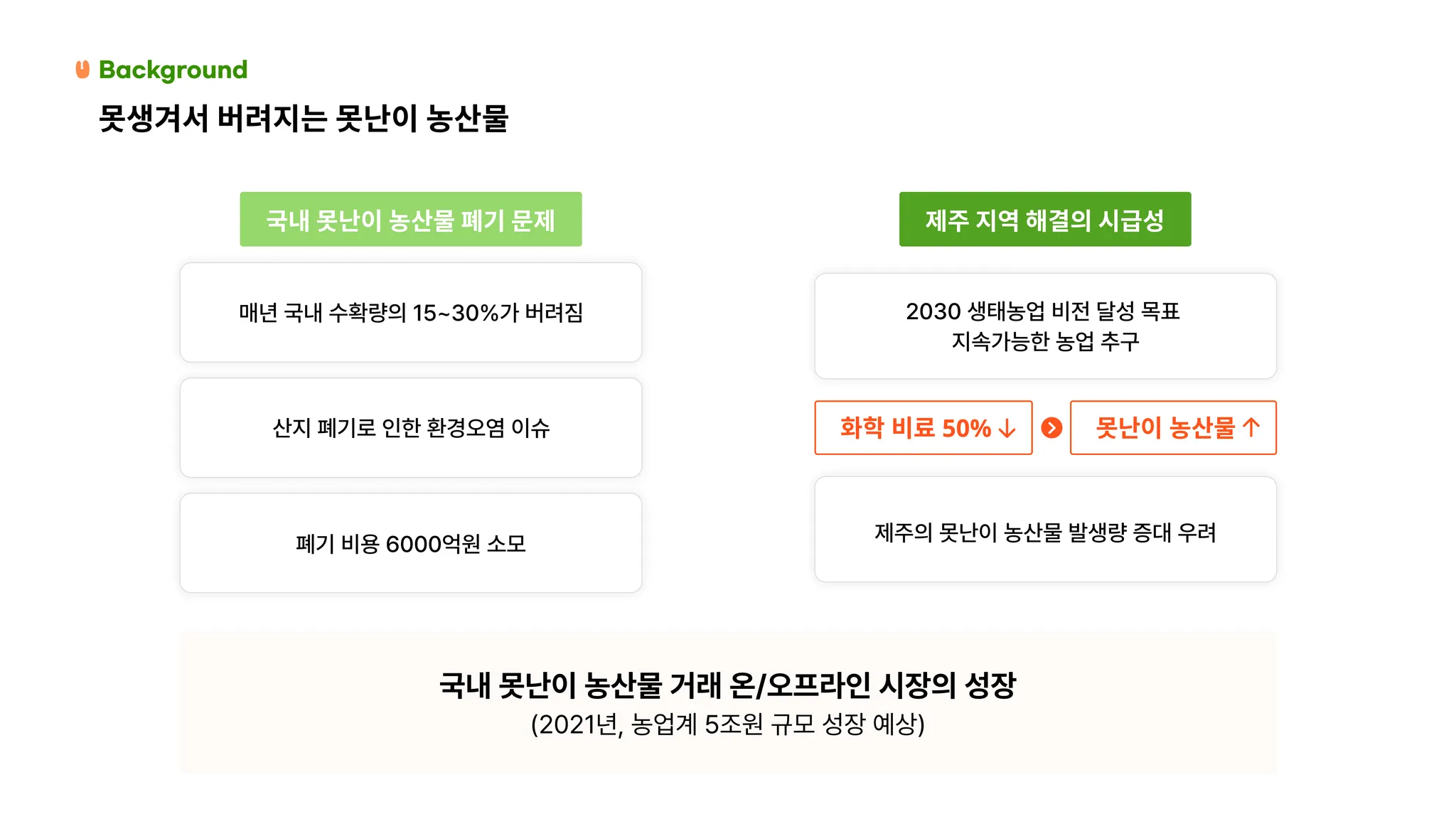 Background

못생겨서 버려지는 못난이 농산물

국내 못난이 농산물 폐기 문제

매년 국내 수확량의 15~30%가 버려짐

산지 폐기로 인한 환경오염 이슈

폐기 비용 6000억원 소모

제주 지역 해결의 시급성

2030 생태농업 비전 달성 목표
지속가능한 농업 추구

화학 비료 50% ↓

못난이 농산물 ↑

제주의 못난이 농산물 발생량 증대 우려

국내 못난이 농산물 거래 온/오프라인 시장의 성장
(2021년, 농업계 5조원 규모 성장 예상)