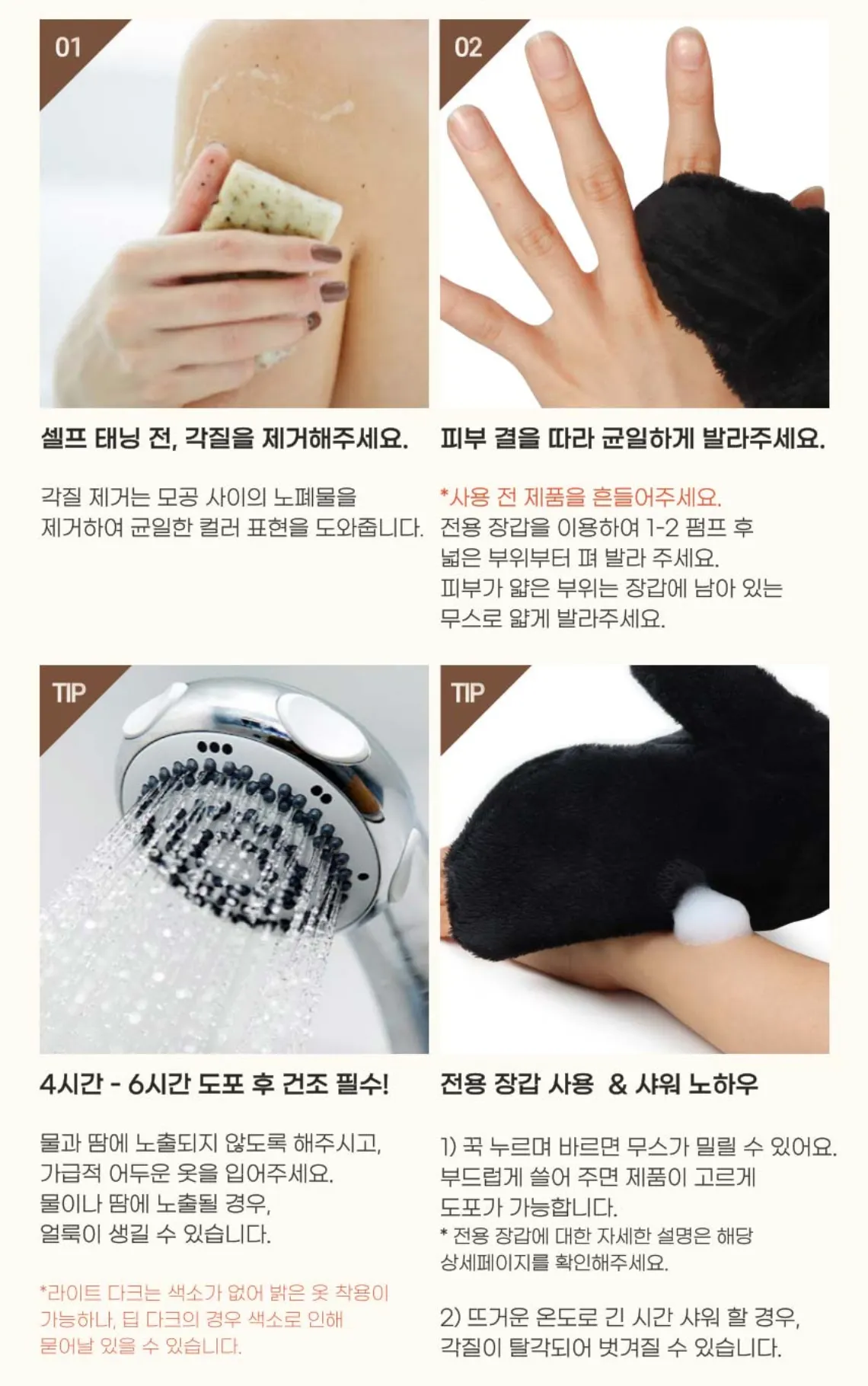 01

셀프 태닝 전, 각질을 제거해주세요.

각질 제거는 모공 사이의 노폐물을 제거하여 균일한 컬러 표현을 도와줍니다.

02

피부 결을 따라 균일하게 발라주세요.

*사용 전 제품을 흔들어주세요.
전용 장갑을 이용하여 1-2 펌프 후 넓은 부위부터 펴 발라 주세요.
피부가 얇은 부위는 장갑에 남아 있는 무스로 얇게 발라주세요.

TIP

4시간 - 6시간 도포 후 건조 필수!

물과 땀에 노출되지 않도록 해주시고, 가급적 어두운 옷을 입어주세요.
물이나 땀에 노출될 경우, 얼룩이 생길 수 있습니다.

*라이트 다크는 색소가 없어 밝은 옷 착용이 가능하나, 딥 다크의 경우 색소로 인해 묻어날 있을 수 있습니다.

TIP

전용 장갑 사용 & 샤워 노하우

1) 꾹 누르며 바르면 무스가 밀릴 수 있어요. 부드럽게 쓸어 주면 제품이 고르게 도포가 가능합니다.
* 전용 장갑에 대한 자세한 설명은 해당 상세페이지를 확인해주세요.

2) 뜨거운 온도로 긴 시간 샤워 할 경우, 각질이 탈각되어 벗겨질 수 있습니다.