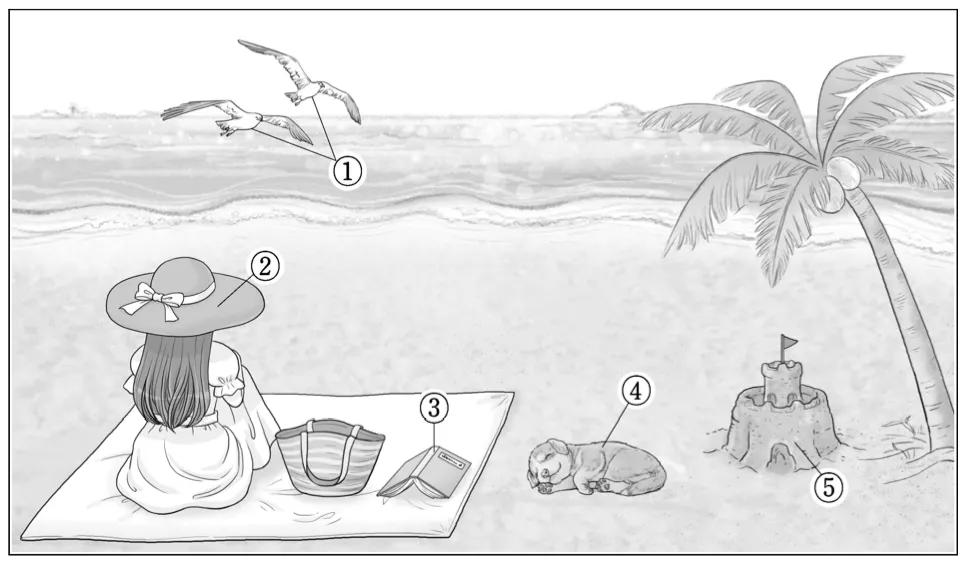 ①
②
③
④
⑤