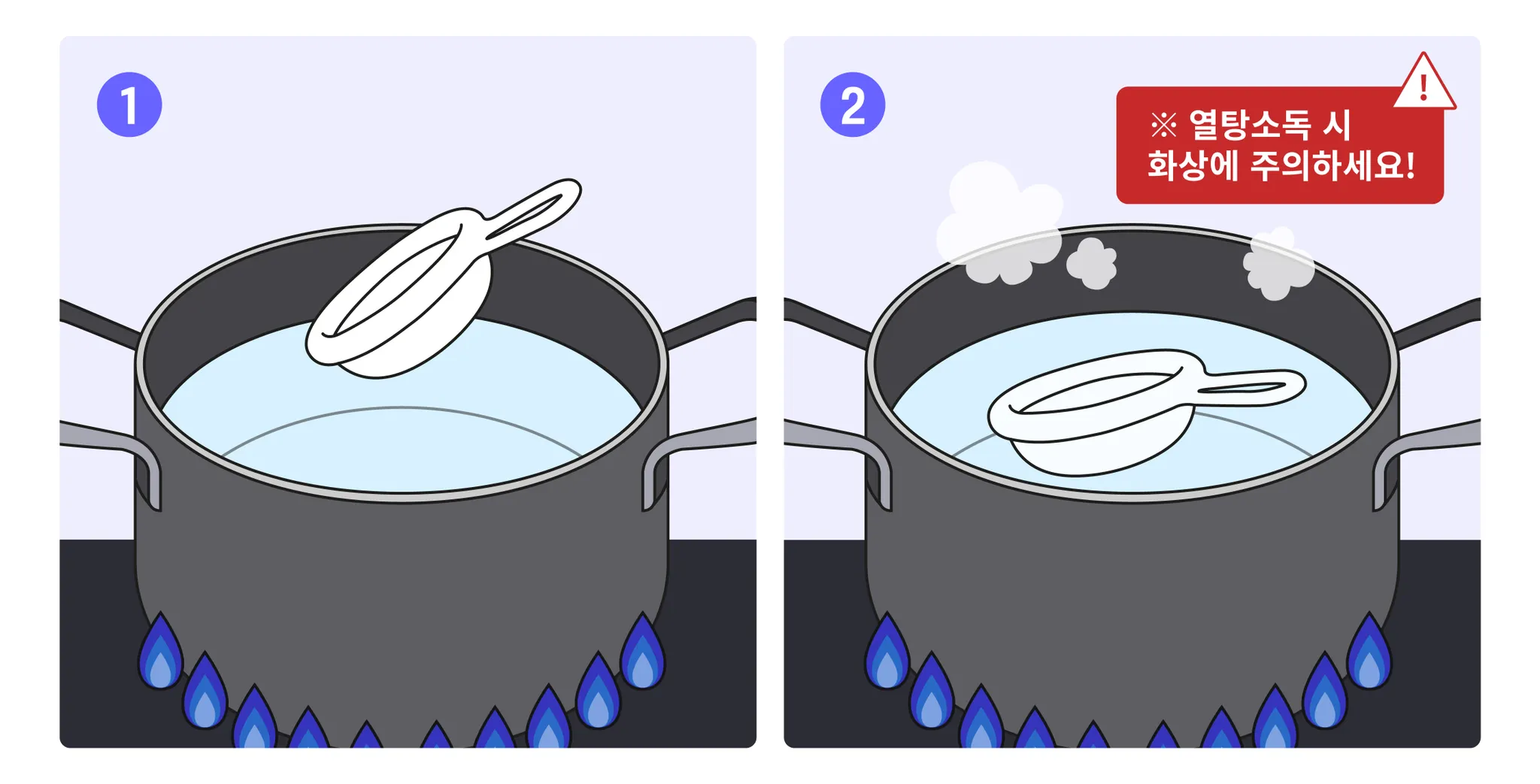 1

2

!

※ 열탕소독 시 화상에 주의하세요!