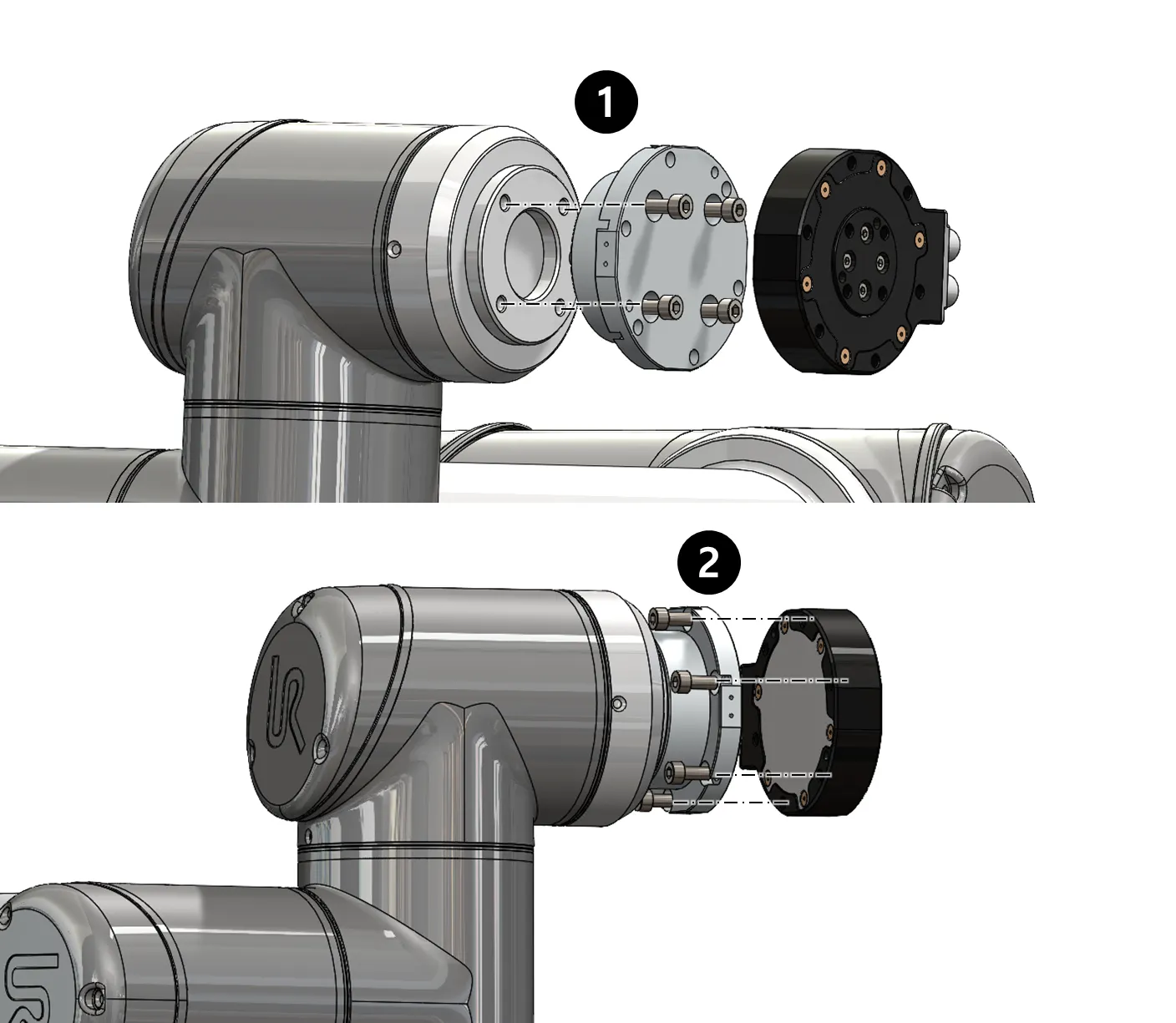 1

2

UR

UR