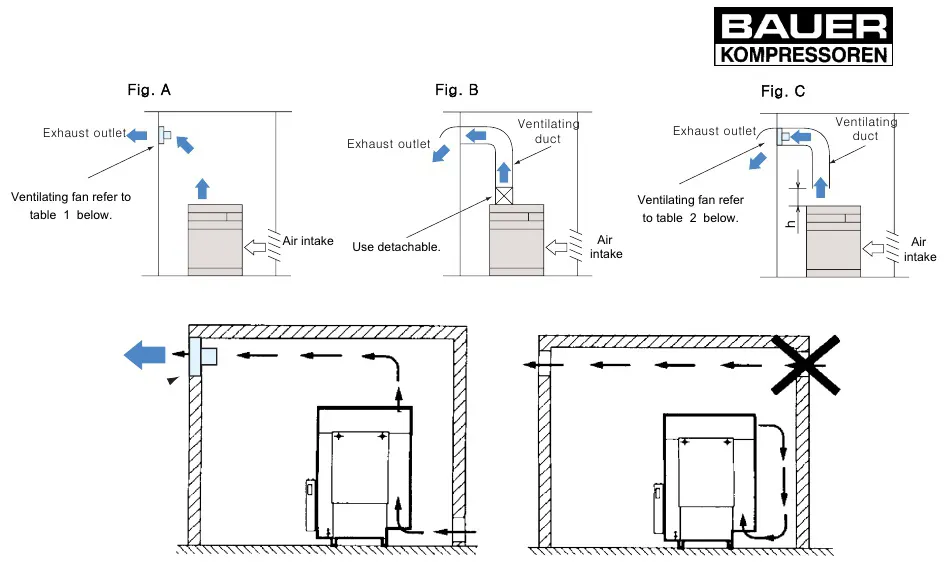 BAUER
KOMPRESSOREN

Fig. A

Exhaust outlet

Ventilating fan refer to table 1 below.

Air intake

Fig. B

Exhaust outlet

Ventilating duct

Use detachable.

Air intake

Fig. C

Exhaust outlet

Ventilating duct

Ventilating fan refer to table 2 below.

h

Air intake