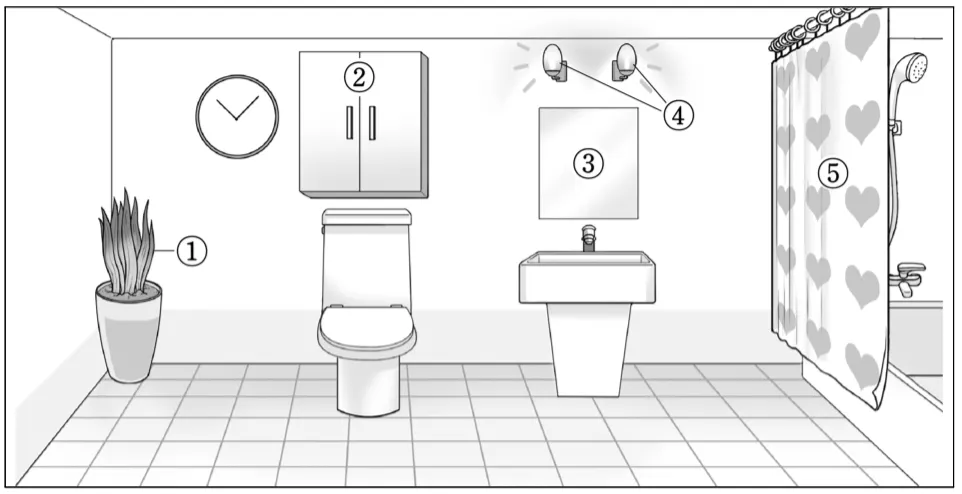 ②
④
③
⑤
①