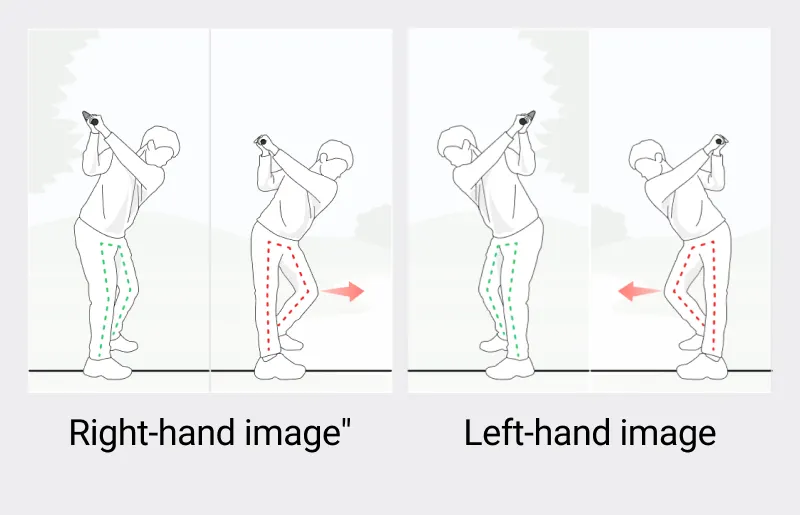 Right-hand image"

Left-hand image