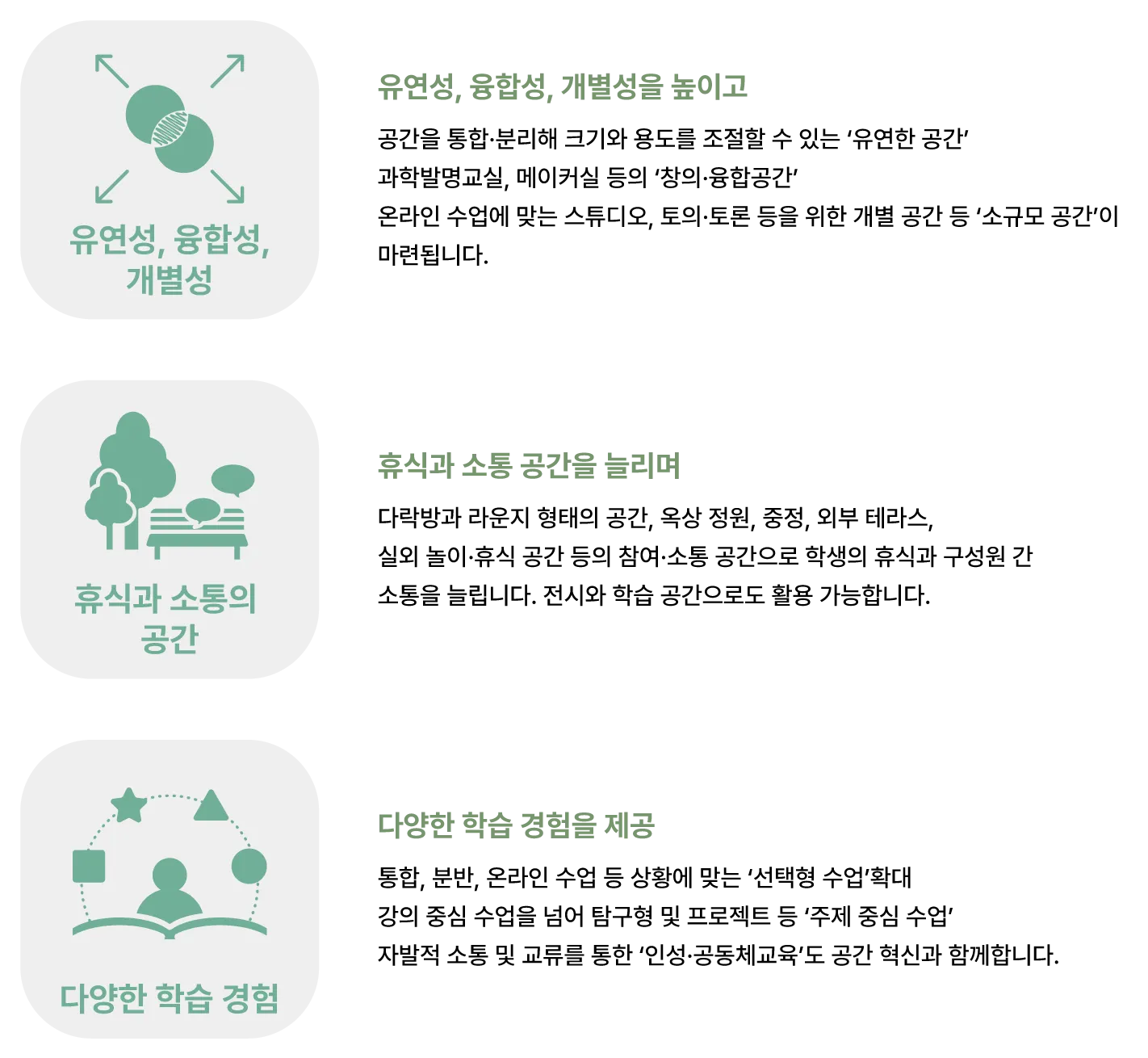 유연성, 융합성, 개별성

유연성, 융합성, 개별성을 높이고

공간을 통합·분리해 크기와 용도를 조절할 수 있는 '유연한 공간'
과학발명교실, 메이커실 등의 '창의·융합공간'
온라인 수업에 맞는 스튜디오, 토의·토론 등을 위한 개별 공간 등 '소규모 공간'이 마련됩니다.

휴식과 소통의 공간

휴식과 소통 공간을 늘리며

다락방과 라운지 형태의 공간, 옥상 정원, 중정, 외부 테라스, 실외 놀이·휴식 공간 등의 참여·소통 공간으로 학생의 휴식과 구성원 간 소통을 늘립니다. 전시와 학습 공간으로도 활용 가능합니다.

다양한 학습 경험

다양한 학습 경험을 제공

통합, 분반, 온라인 수업 등 상황에 맞는 '선택형 수업'확대
강의 중심 수업을 넘어 탐구형 및 프로젝트 등 '주제 중심 수업'
자발적 소통 및 교류를 통한 '인성·공동체교육'도 공간 혁신과 함께합니다.