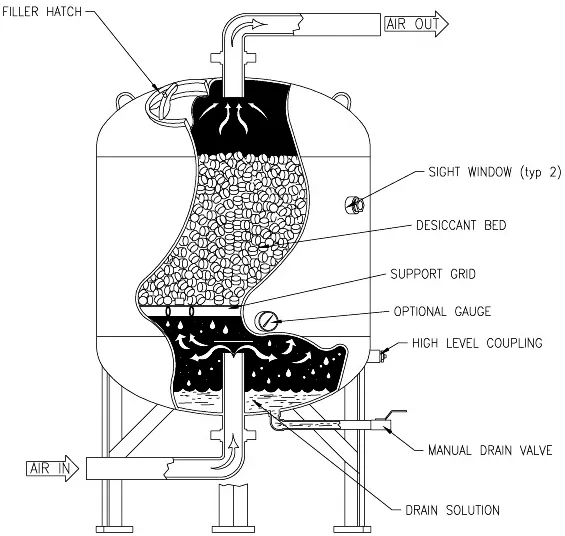 FILLER HATCH
AIR OUT
SIGHT WINDOW (typ 2)
DESICCANT BED
SUPPORT GRID
OPTIONAL GAUGE
HIGH LEVEL COUPLING
MANUAL DRAIN VALVE
AIR IN
DRAIN SOLUTION