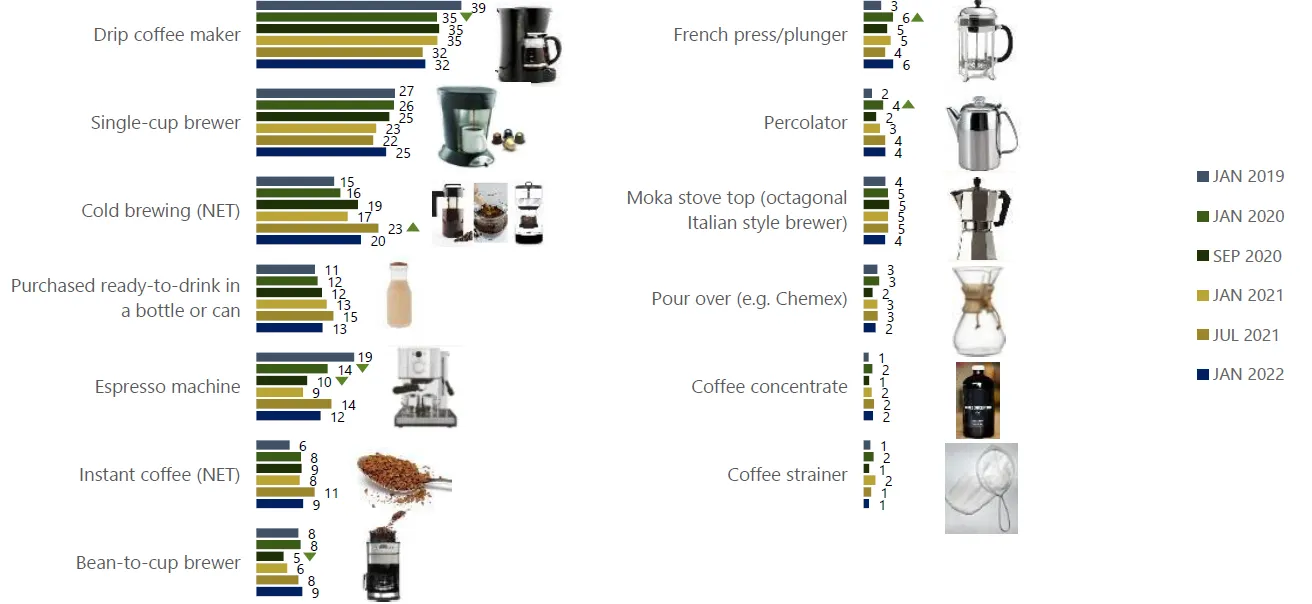 Drip coffee maker
39
35
35
35
32
32

Single-cup brewer
27
26
25
23
22
25

Cold brewing (NET)
15
16
19
17
23
20

Purchased ready-to-drink in a bottle or can
11
12
12
13
15
13

Espresso machine
19
14
10
9
14
12

Instant coffee (NET)
6
8
9
8
11
9

Bean-to-cup brewer
8
8
5
6
8
9

French press/plunger
3
6
5
5
4
6

Percolator
2
4
2
3
4
4

Moka stove top (octagonal Italian style brewer)
4
5
5
5
5
4

Pour over (e.g. Chemex)
3
3
2
3
3
2

Coffee concentrate
1
2
1
2
2
2

Coffee strainer
1
2
1
2
1
1

JAN 2019
JAN 2020
SEP 2020
JAN 2021
JUL 2021
JAN 2022