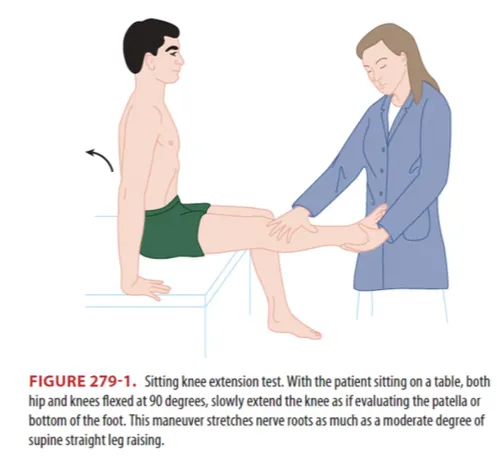 FIGURE 279-1. Sitting knee extension test. With the patient sitting on a table, both hip and knees flexed at 90 degrees, slowly extend the knee as if evaluating the patella or bottom of the foot. This maneuver stretches nerve roots as much as a moderate degree of supine straight leg raising.