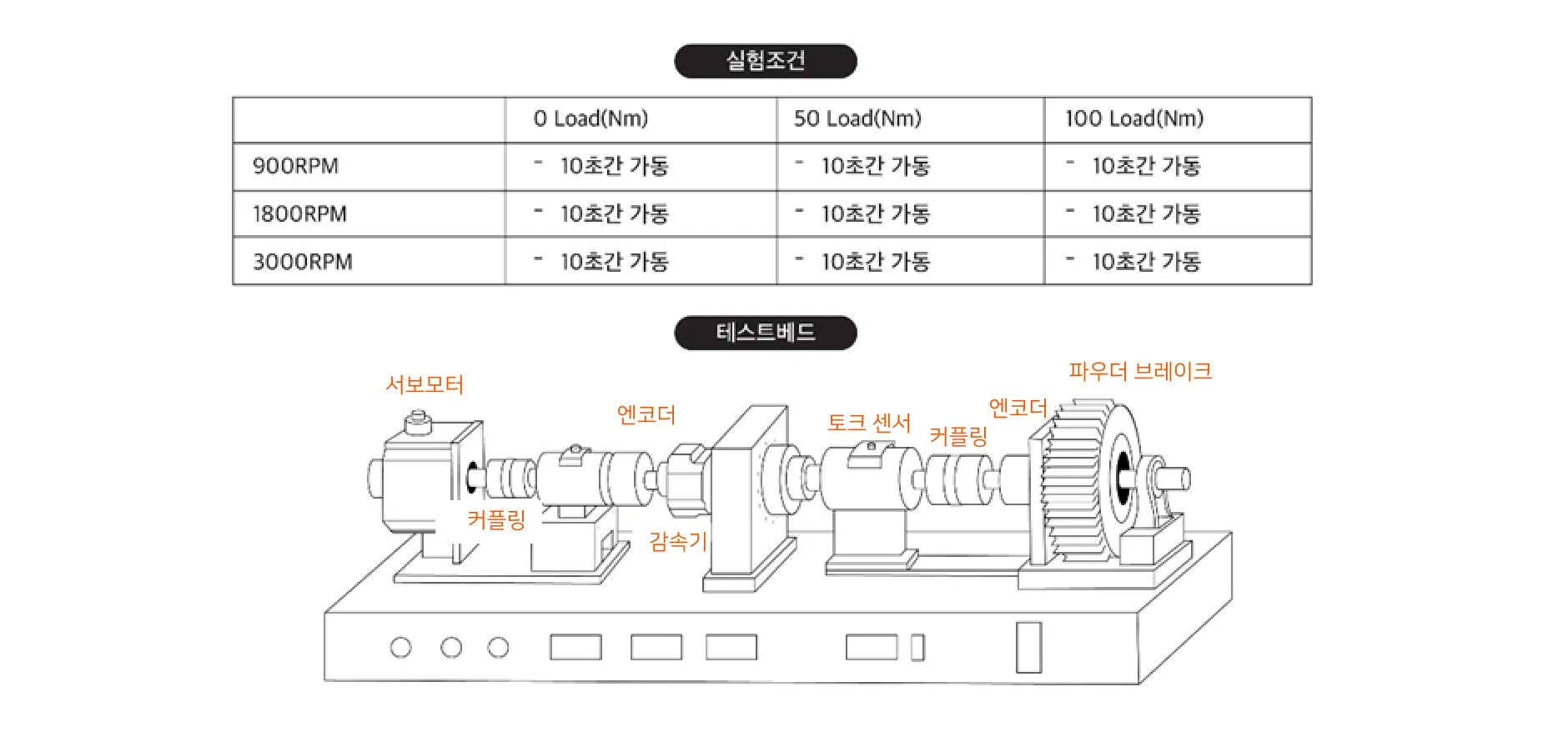 실험조건

| | 0 Load(Nm) | 50 Load(Nm) | 100 Load(Nm) |
|---|---|---|---|
| 900RPM | - 10초간 가동 | - 10초간 가동 | - 10초간 가동 |
| 1800RPM | - 10초간 가동 | - 10초간 가동 | - 10초간 가동 |
| 3000RPM | - 10초간 가동 | - 10초간 가동 | - 10초간 가동 |

테스트베드

서보모터
엔코더
토크 센서
커플링
엔코더
파우더 브레이크
커플링
감속기