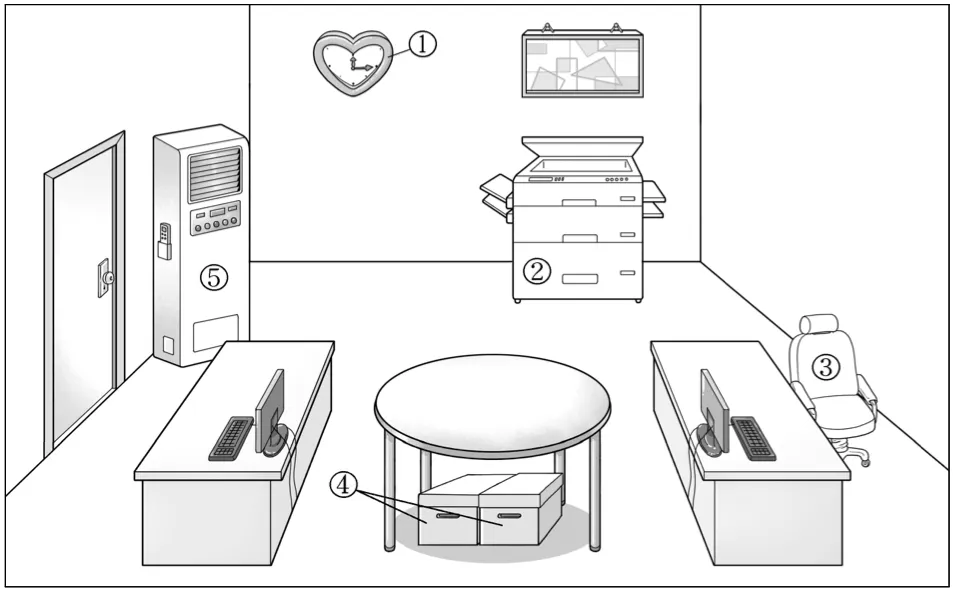 ①
②
③
④
⑤