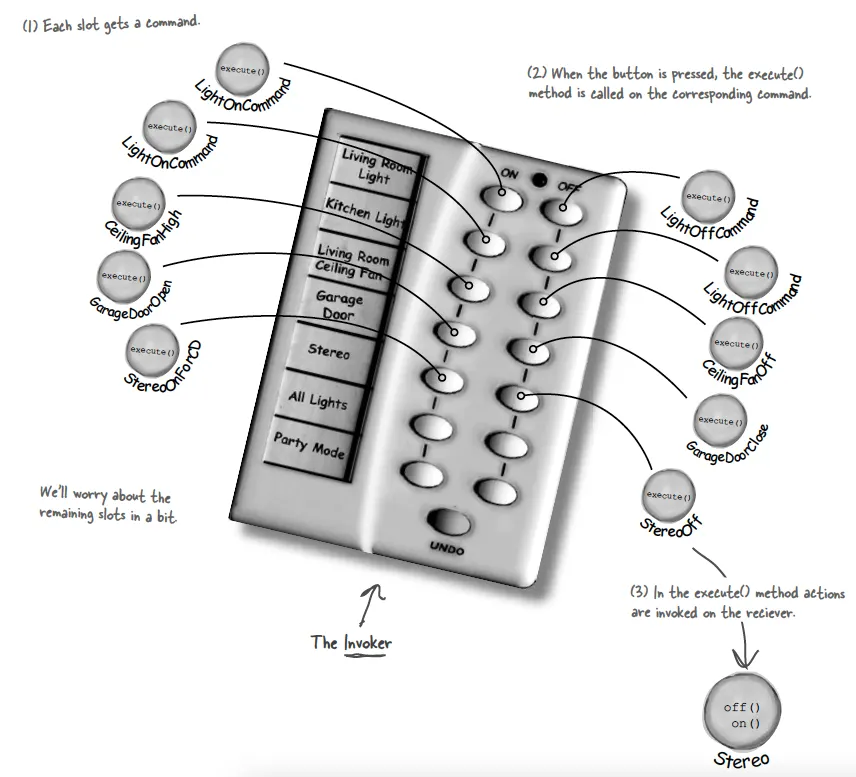 (1) Each slot gets a command.

execute()
LightOnCommand

execute()
LightOnCommand

execute()
CeilingFanHigh

execute()
GarageDoorOpen

execute()
StereoOnForCD

(2) When the button is pressed, the execute() method is called on the corresponding command.

Living Room Light
Kitchen Light
Living Room Ceiling Fan
Garage Door
Stereo
All Lights
Party Mode

ON
OFF

UNDO

execute()
LightOffCommand

execute()
LightOffCommand

execute()
CeilingFanOff

execute()
GarageDoorClose

execute()
StereoOff

We'll worry about the remaining slots in a bit.

The Invoker

(3) In the execute() method actions are invoked on the reciever.

off()
on()
Stereo