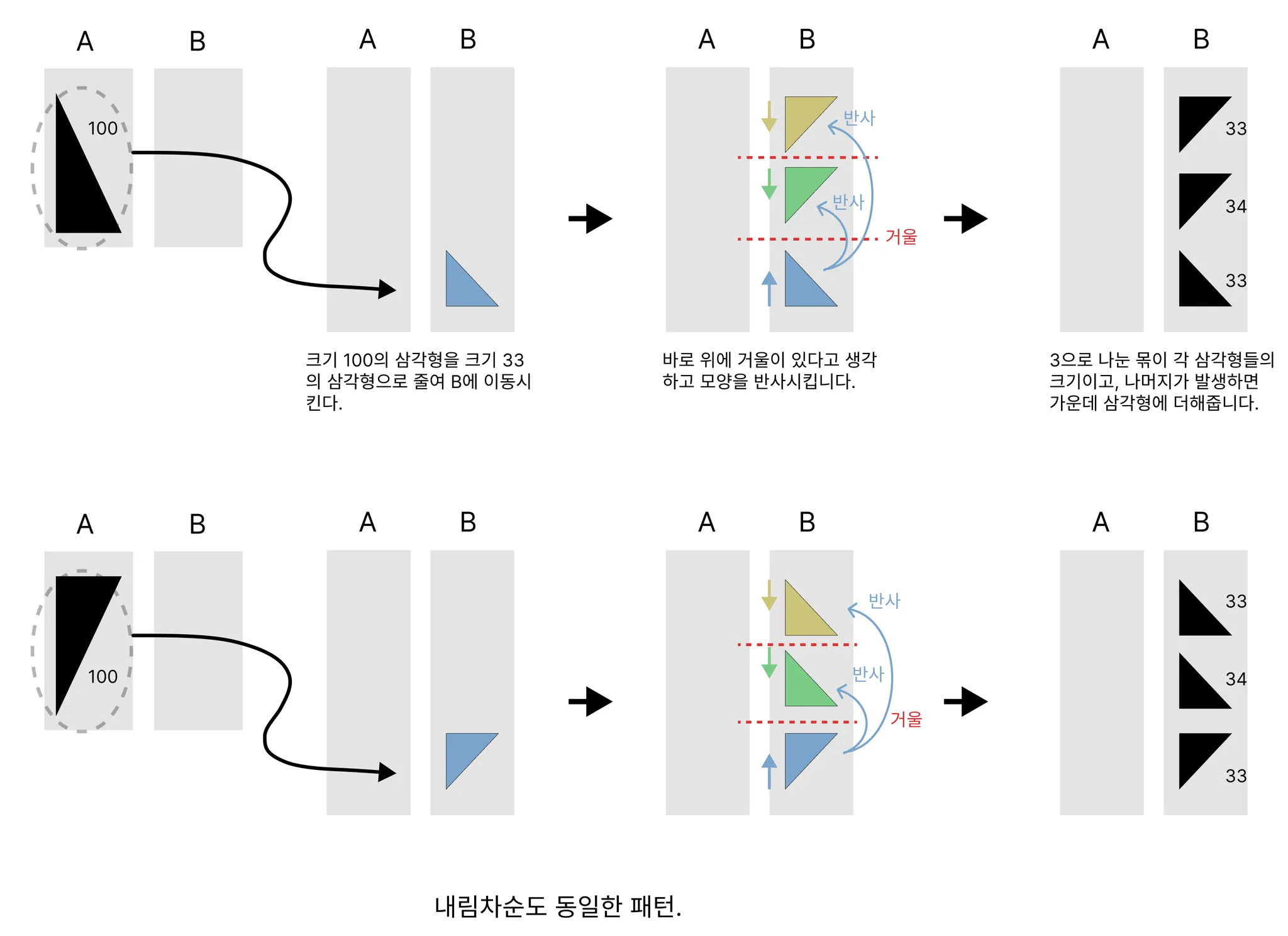 A B
100

A B

크기 100의 삼각형을 크기 33의 삼각형으로 줄여 B에 이동시킨다.

A B
반사
반사
거울

바로 위에 거울이 있다고 생각하고 모양을 반사시킵니다.

A B
33
34
33

3으로 나눈 몫이 각 삼각형들의 크기이고, 나머지가 발생하면 가운데 삼각형에 더해줍니다.

A B
100

A B

A B
반사
반사
거울

A B
33
34
33

내림차순도 동일한 패턴.