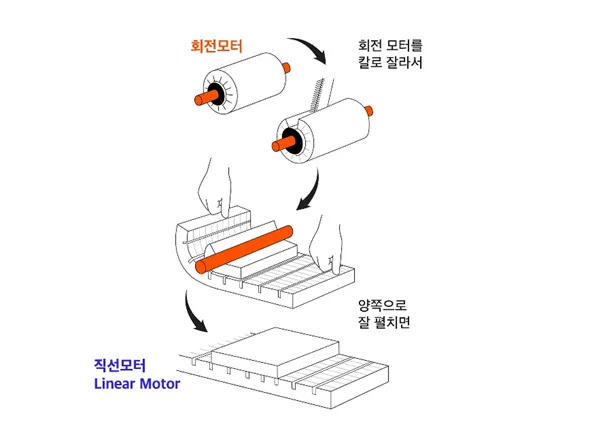 회전모터

회전 모터를
칼로 잘라서

양쪽으로
잘 펼치면

직선모터
Linear Motor