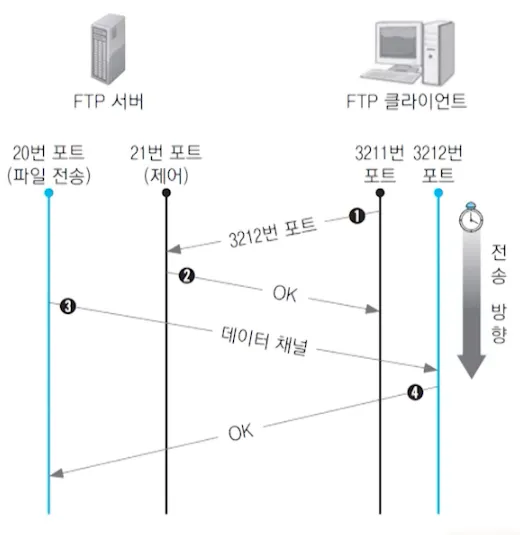 FTP 서버

FTP 클라이언트

20번 포트 (파일 전송)

21번 포트 (제어)

3211번 포트

3212번 포트

❶ 3212번 포트

❷ OK

❸ 데이터 채널

❹ OK

전송 방향