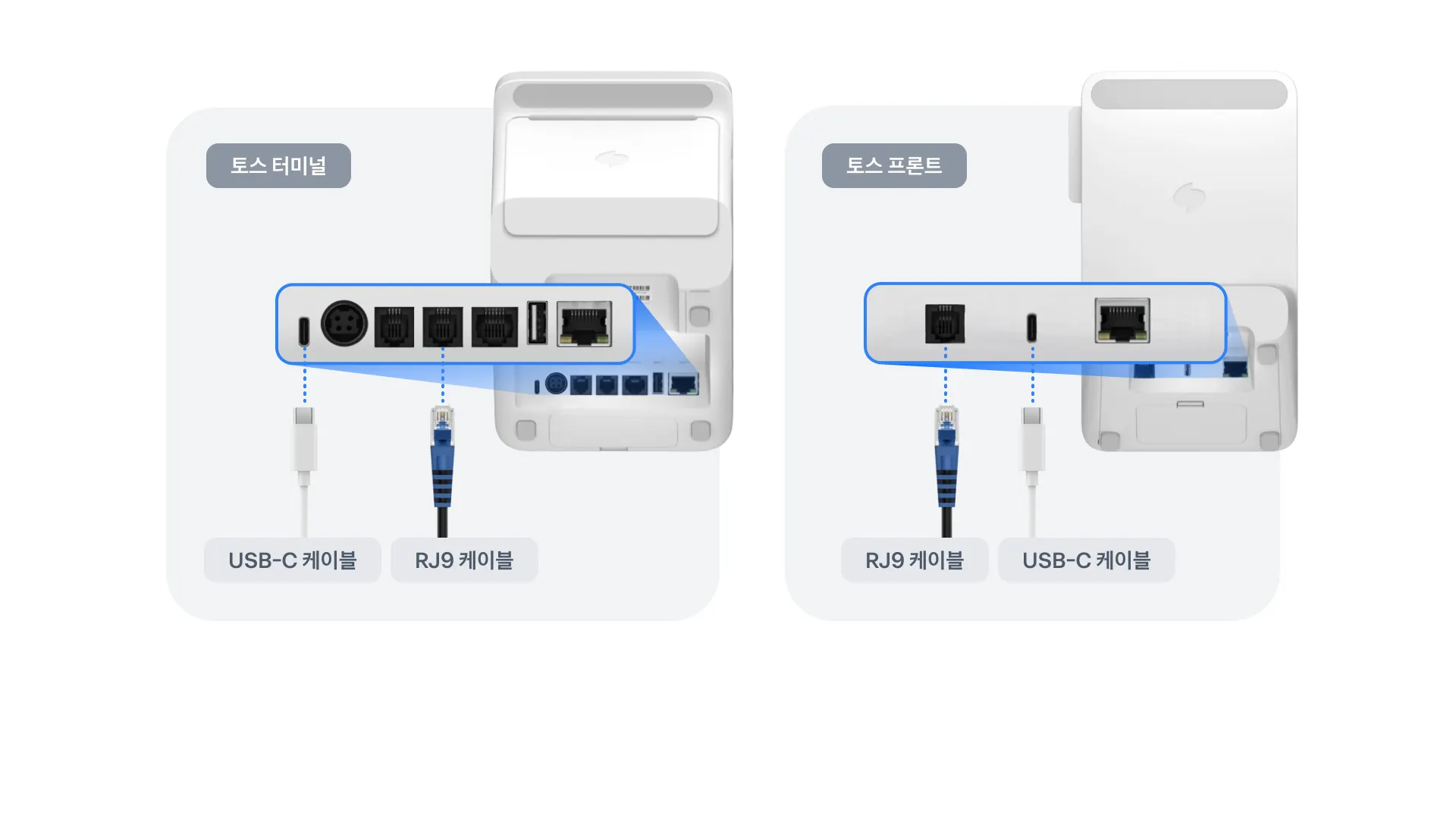 토스 터미널

USB-C 케이블

RJ9 케이블

토스 프론트

RJ9 케이블

USB-C 케이블