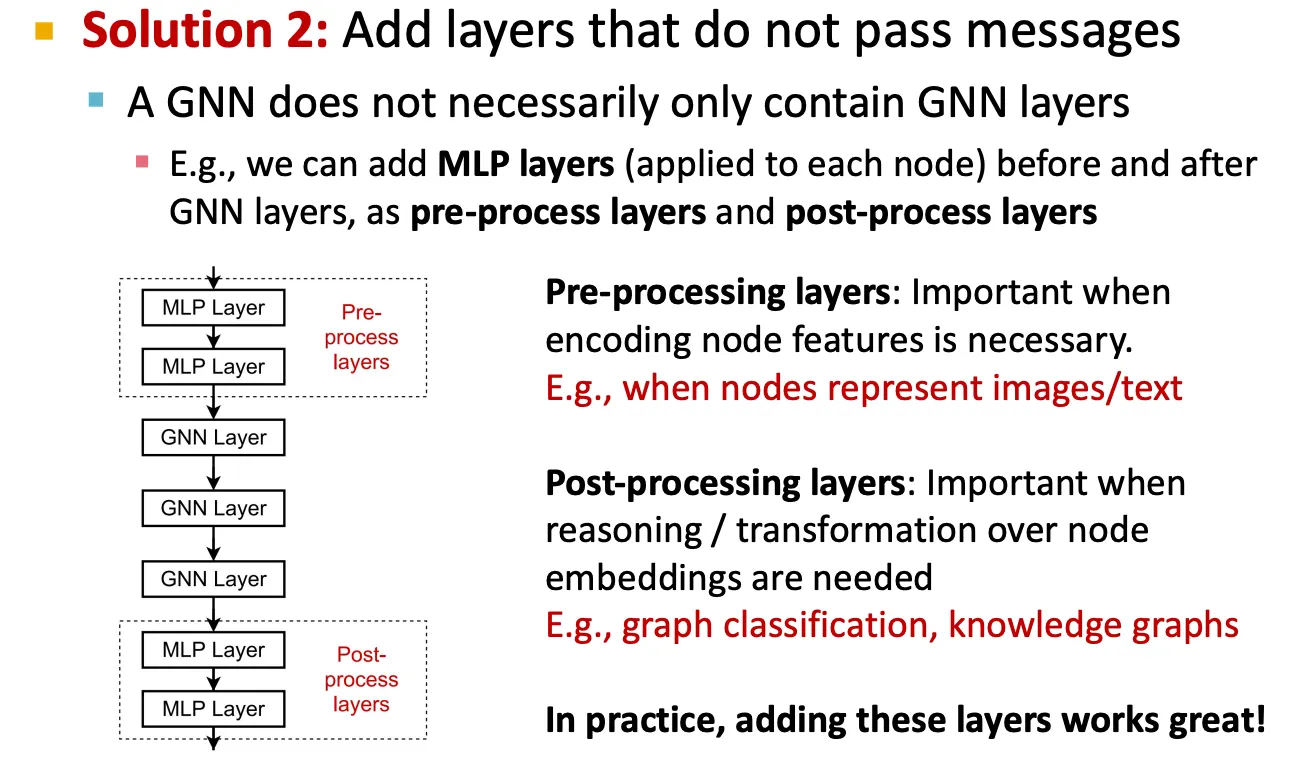 Solution 2: Add layers that do not pass messages

A GNN does not necessarily only contain GNN layers

E.g., we can add MLP layers (applied to each node) before and after GNN layers, as pre-process layers and post-process layers

MLP Layer
MLP Layer
Pre-process layers
GNN Layer
GNN Layer
GNN Layer
MLP Layer
MLP Layer
Post-process layers

Pre-processing layers: Important when encoding node features is necessary.
E.g., when nodes represent images/text

Post-processing layers: Important when reasoning / transformation over node embeddings are needed
E.g., graph classification, knowledge graphs

In practice, adding these layers works great!