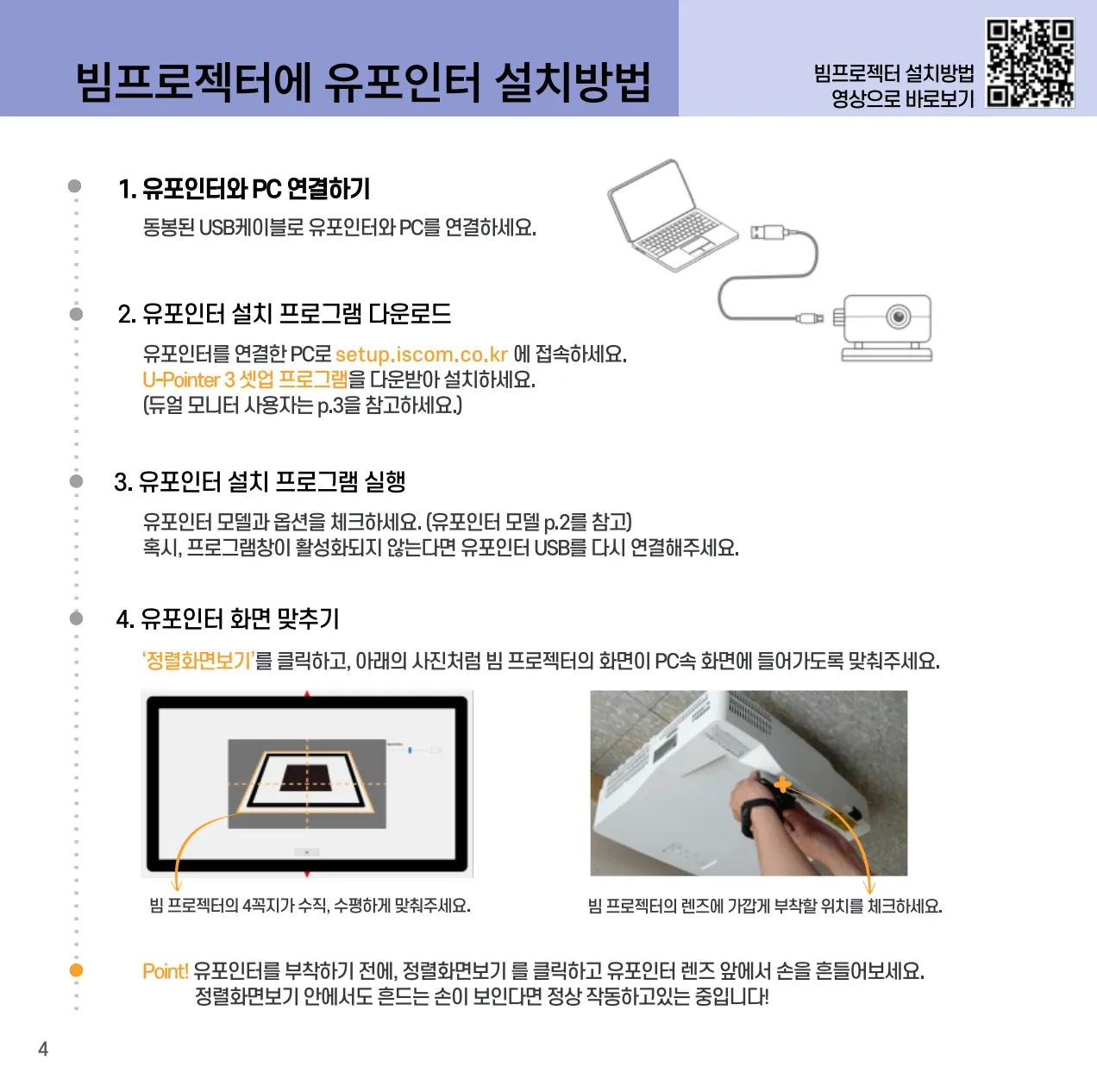 빔프로젝터에 유포인터 설치방법

빔프로젝터 설치방법
영상으로 바로보기

1. 유포인터와 PC 연결하기

동봉된 USB케이블로 유포인터와 PC를 연결하세요.

2. 유포인터 설치 프로그램 다운로드

유포인터를 연결한 PC로 setup.iscom.co.kr 에 접속하세요.
U-Pointer 3 셋업 프로그램을 다운받아 설치하세요.
(듀얼 모니터 사용자는 p.3을 참고하세요.)

3. 유포인터 설치 프로그램 실행

유포인터 모델과 옵션을 체크하세요. (유포인터 모델 p.2를 참고)
혹시, 프로그램창이 활성화되지 않는다면 유포인터 USB를 다시 연결해주세요.

4. 유포인터 화면 맞추기

'정렬화면보기'를 클릭하고, 아래의 사진처럼 빔 프로젝터의 화면이 PC속 화면에 들어가도록 맞춰주세요.

빔 프로젝터의 4꼭지가 수직, 수평하게 맞춰주세요.

빔 프로젝터의 렌즈에 가깝게 부착할 위치를 체크하세요.

Point! 유포인터를 부착하기 전에, 정렬화면보기 를 클릭하고 유포인터 렌즈 앞에서 손을 흔들어보세요.
정렬화면보기 안에서도 흔드는 손이 보인다면 정상 작동하고있는 중입니다!

4