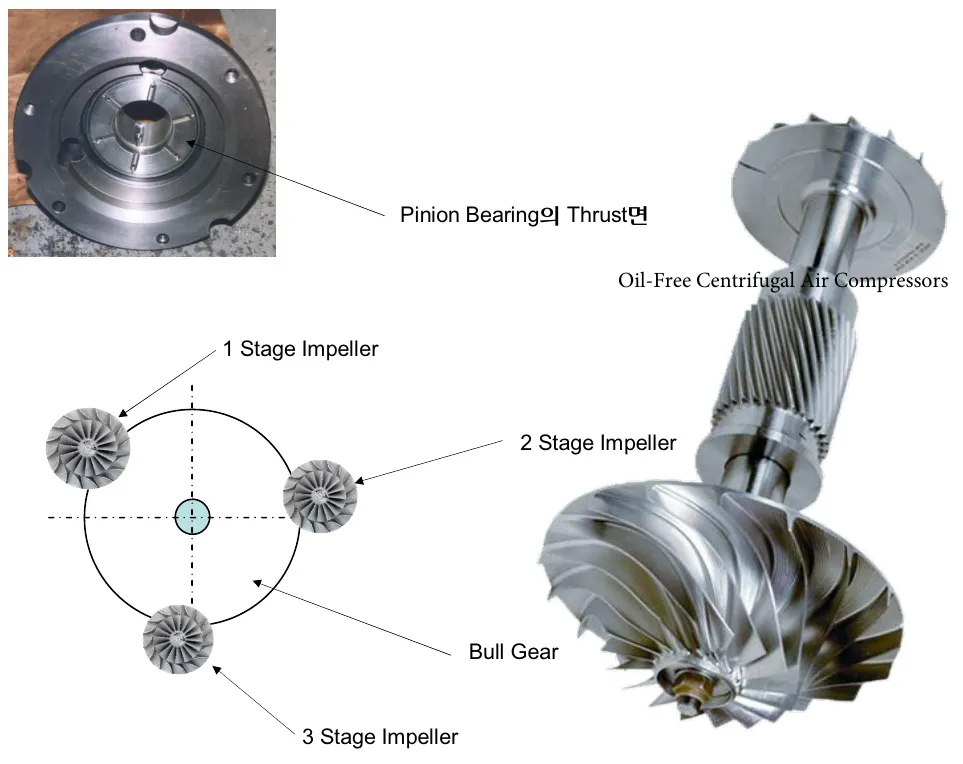 Pinion Bearing의 Thrust면

Oil-Free Centrifugal Air Compressors

1 Stage Impeller

2 Stage Impeller

Bull Gear

3 Stage Impeller