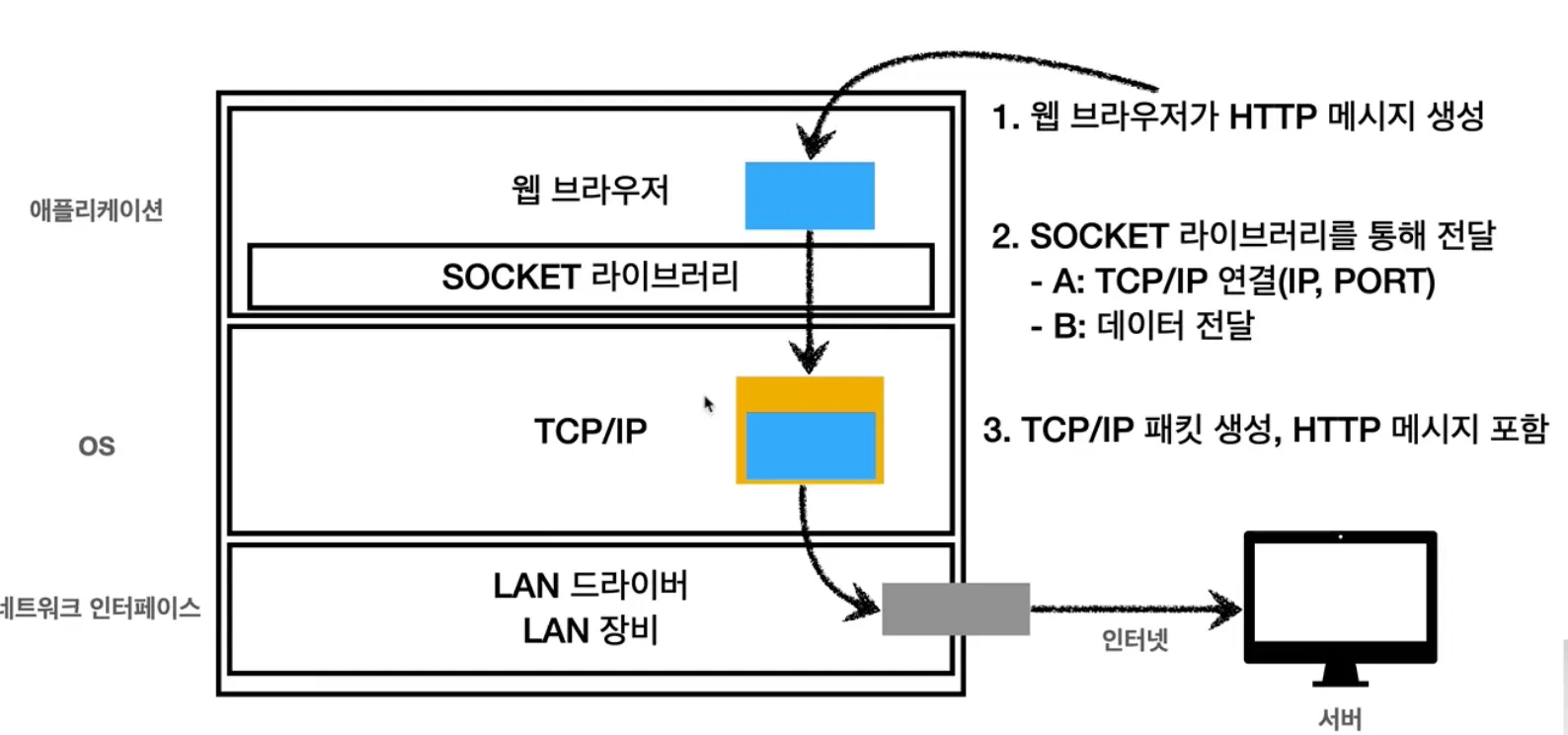 애플리케이션

OS

네트워크 인터페이스

웹 브라우저

SOCKET 라이브러리

TCP/IP

LAN 드라이버
LAN 장비

1. 웹 브라우저가 HTTP 메시지 생성

2. SOCKET 라이브러리를 통해 전달
- A: TCP/IP 연결(IP, PORT)
- B: 데이터 전달

3. TCP/IP 패킷 생성, HTTP 메시지 포함

인터넷

서버