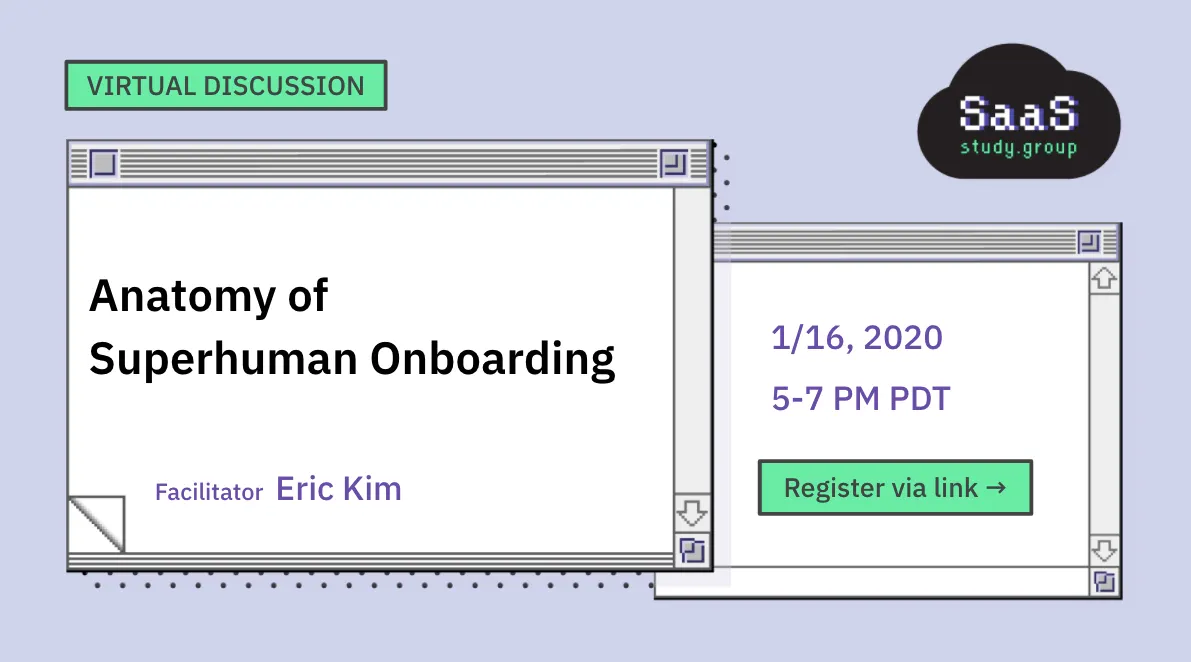 VIRTUAL DISCUSSION

SaaS
study.group

Anatomy of
Superhuman Onboarding

Facilitator Eric Kim

1/16, 2020

5-7 PM PDT

Register via link →