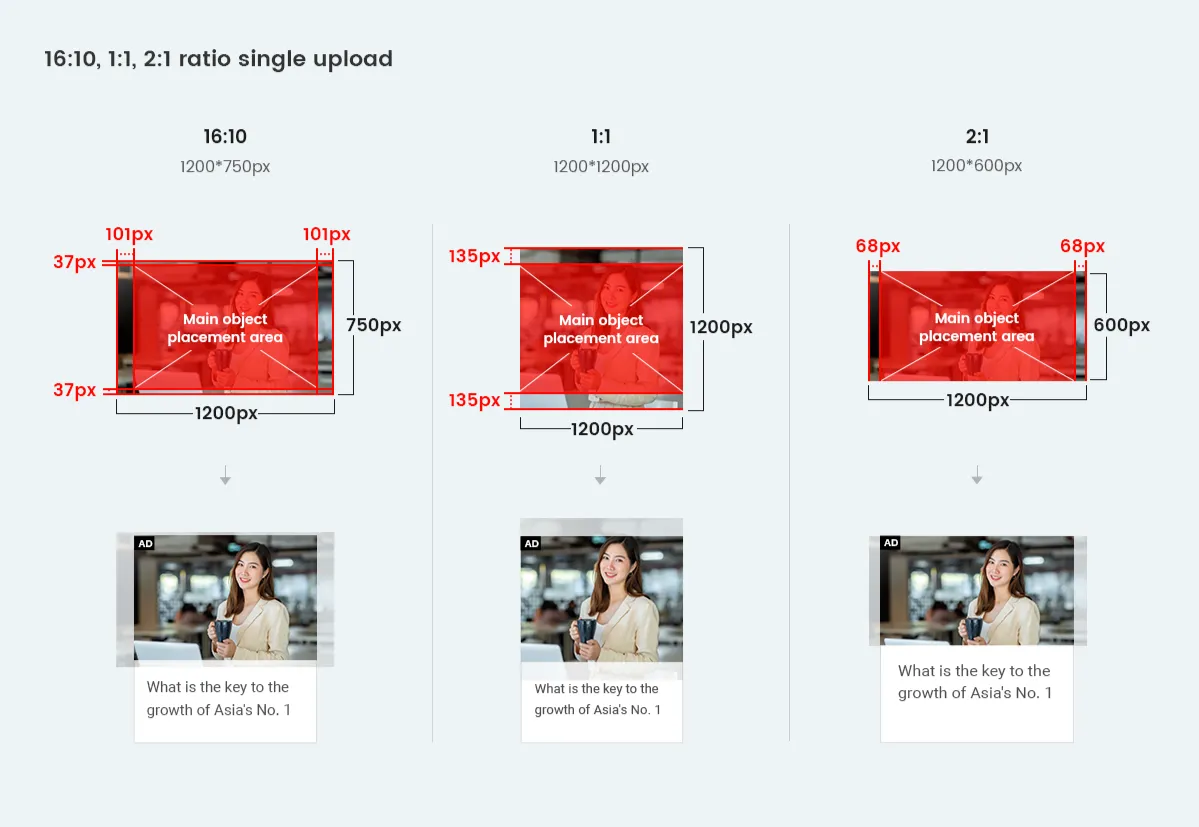 16:10, 1:1, 2:1 ratio single upload

16:10
1200*750px

101px
101px
37px
Main object placement area
750px
37px
1200px

AD
What is the key to the growth of Asia's No. 1

1:1
1200*1200px

135px
Main object placement area
1200px
135px
1200px

AD
What is the key to the growth of Asia's No. 1

2:1
1200*600px

68px
68px
Main object placement area
600px
1200px

AD
What is the key to the growth of Asia's No. 1