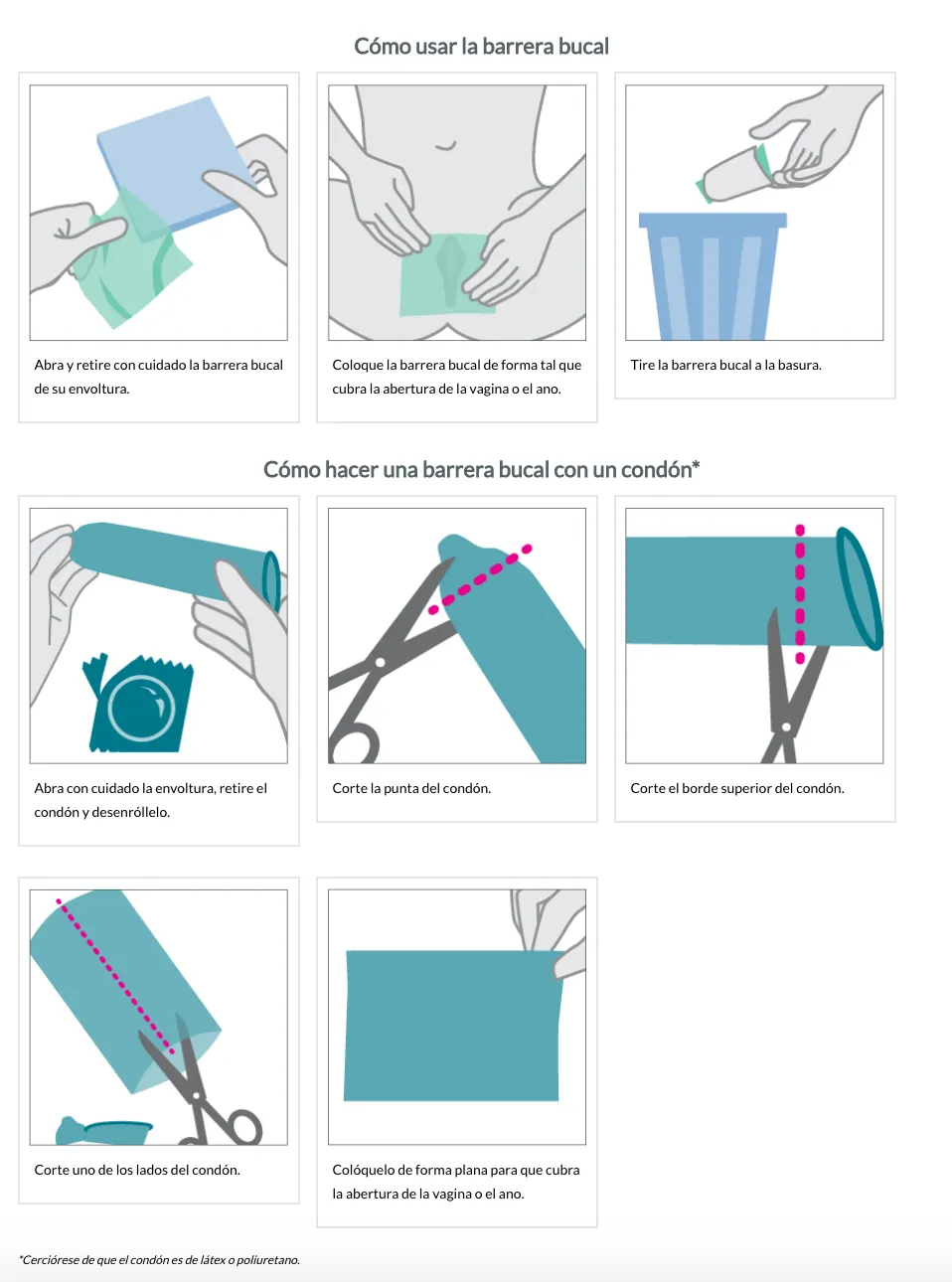 Cómo usar la barrera bucal

Abra y retire con cuidado la barrera bucal de su envoltura.

Coloque la barrera bucal de forma tal que cubra la abertura de la vagina o el ano.

Tire la barrera bucal a la basura.

Cómo hacer una barrera bucal con un condón*

Abra con cuidado la envoltura, retire el condón y desenróllelo.

Corte la punta del condón.

Corte el borde superior del condón.

Corte uno de los lados del condón.

Colóquelo de forma plana para que cubra la abertura de la vagina o el ano.

*Cerciórese de que el condón es de látex o poliuretano.