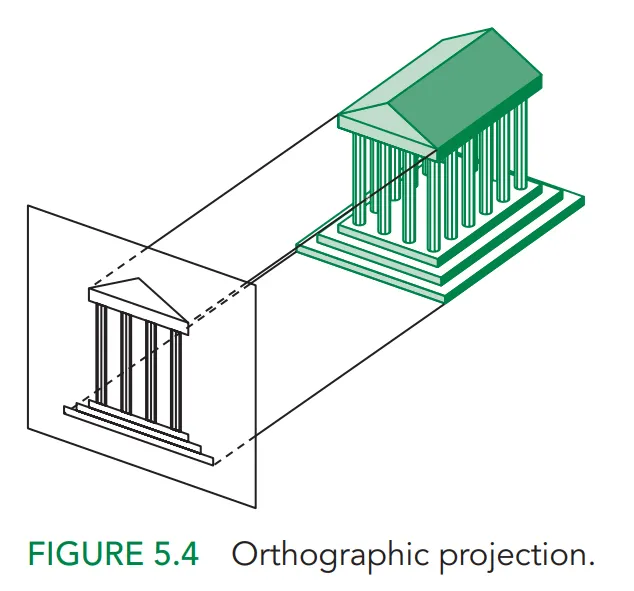 FIGURE 5.4 Orthographic projection.