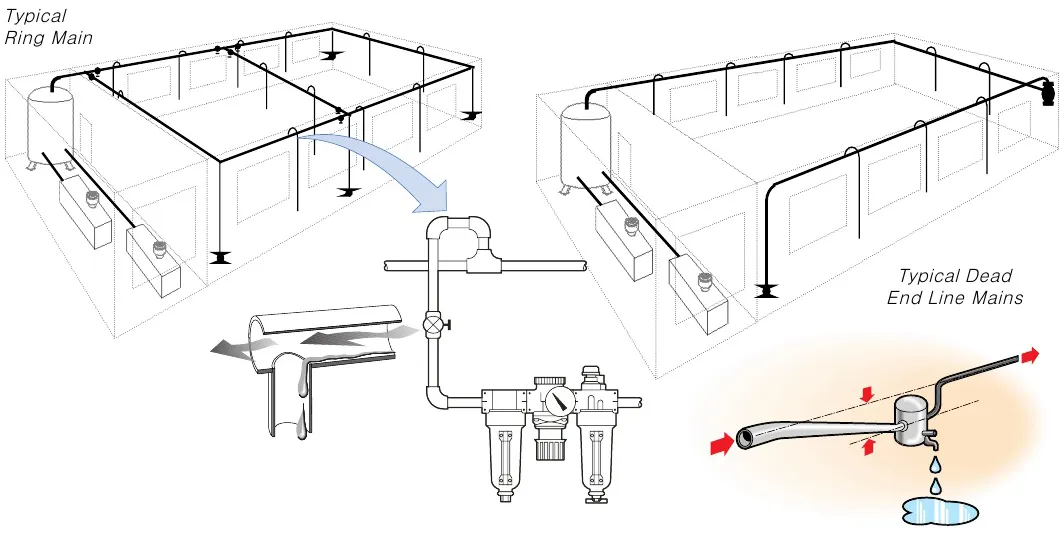 Typical
Ring Main

Typical Dead
End Line Mains