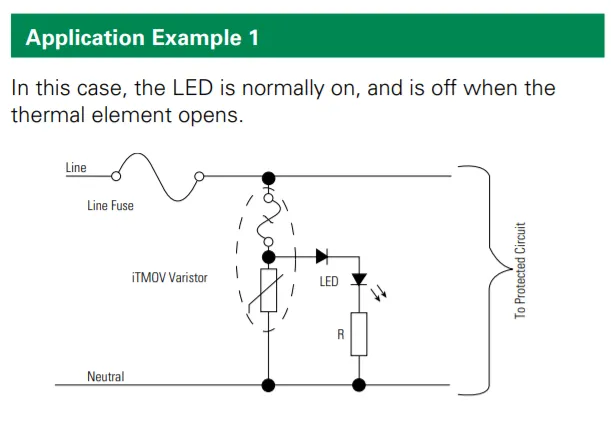 Application Example 1

In this case, the LED is normally on, and is off when the thermal element opens.

Line

Line Fuse

iTMOV Varistor

LED

R

Neutral

To Protected Circuit