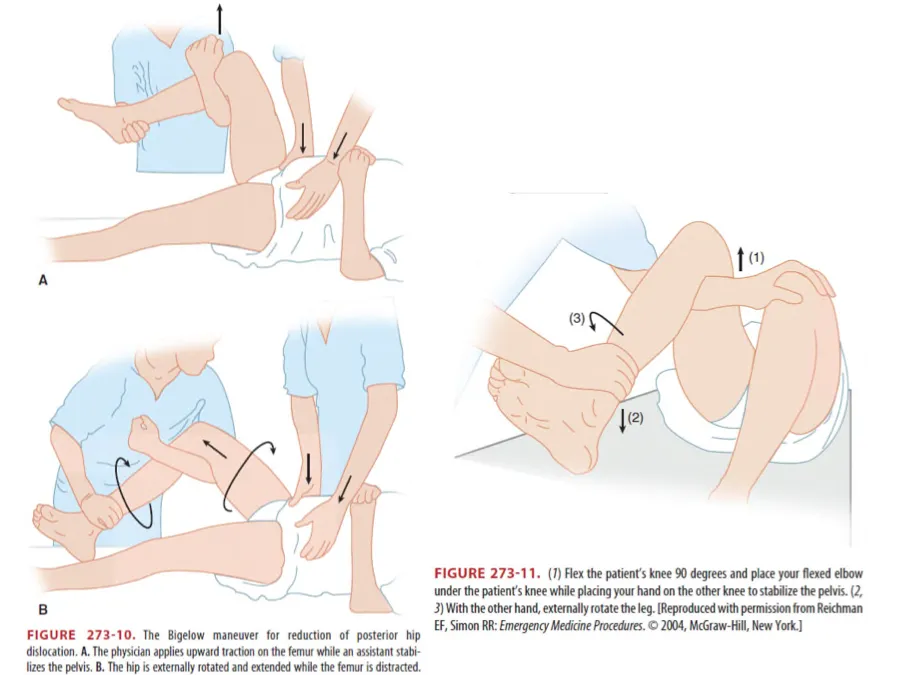 A

B

FIGURE 273-10. The Bigelow maneuver for reduction of posterior hip dislocation. A. The physician applies upward traction on the femur while an assistant stabilizes the pelvis. B. The hip is externally rotated and extended while the femur is distracted.

(1)

(3)

(2)

FIGURE 273-11. (1) Flex the patient's knee 90 degrees and place your flexed elbow under the patient's knee while placing your hand on the other knee to stabilize the pelvis. (2, 3) With the other hand, externally rotate the leg. [Reproduced with permission from Reichman EF, Simon RR: Emergency Medicine Procedures. © 2004, McGraw-Hill, New York.]