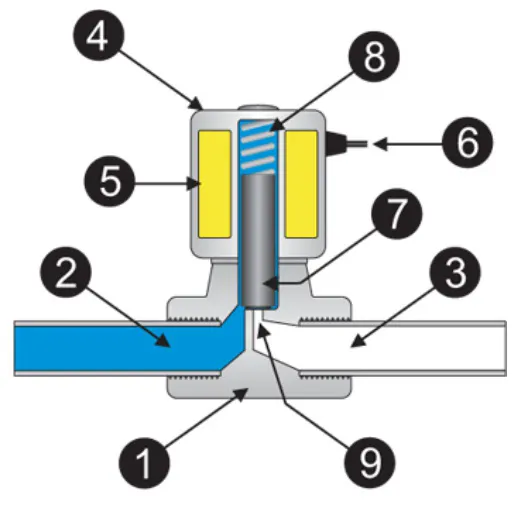 4
8
6
5
7
2
3
1
9