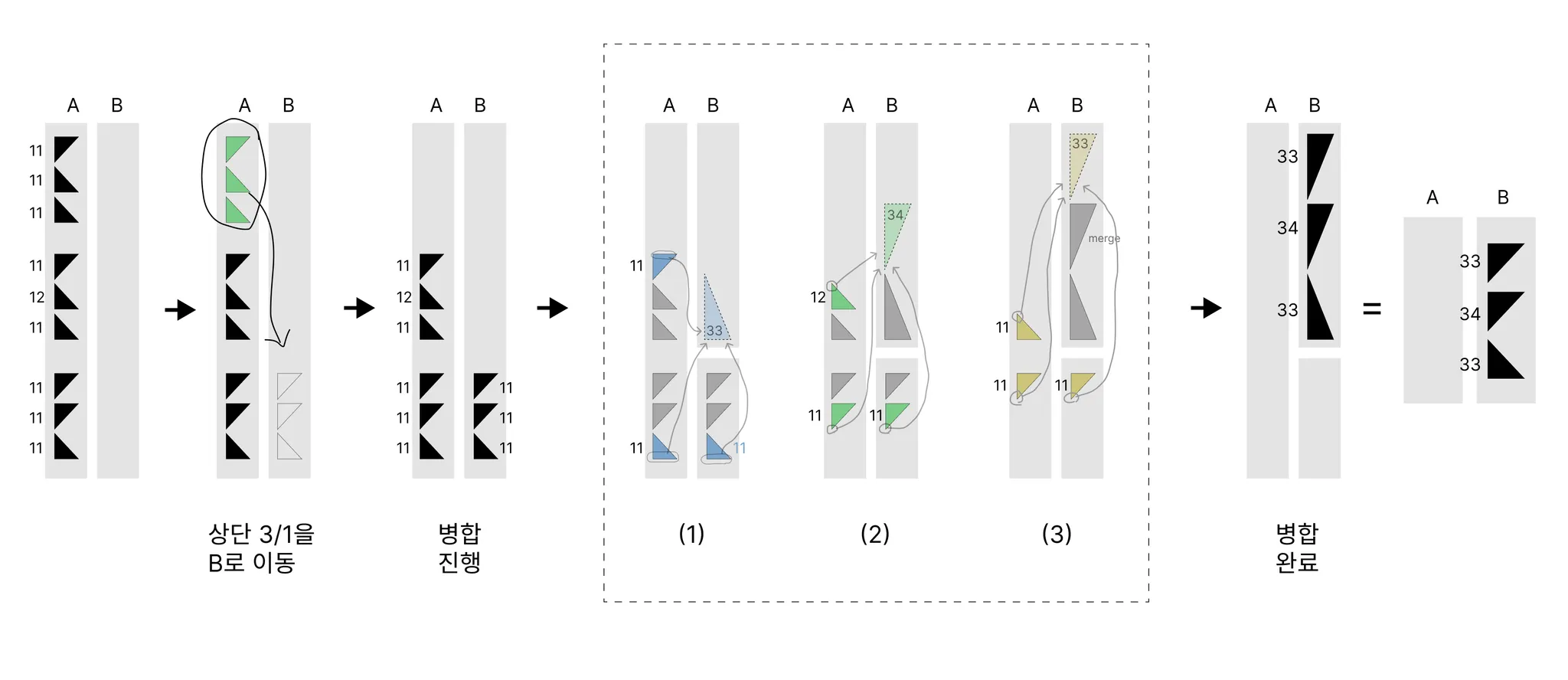 A B
11
11
11
11
12
11
11
11
11

A B

상단 3/1을 B로 이동

A B
11
12
11
11
11
11
11
11
11

병합 진행

A B
11
33
11
11

(1)

A B
34
12
11
11

(2)

A B
33
merge
11
11
11

(3)

A B
33
34
33

병합 완료

=

A B
33
34
33