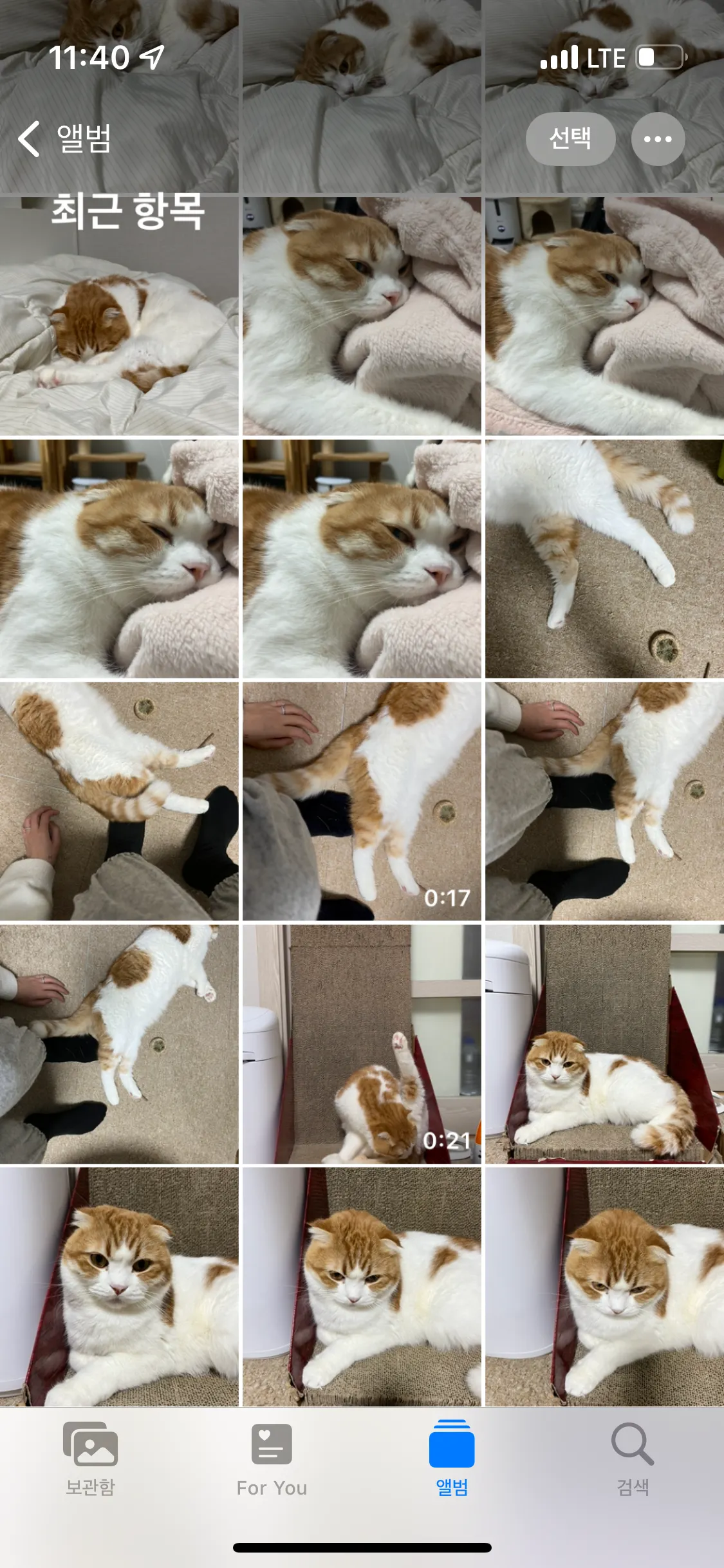 11:40
LTE

앨범

선택

최근 항목

0:17

0:21

보관함
For You
앨범
검색