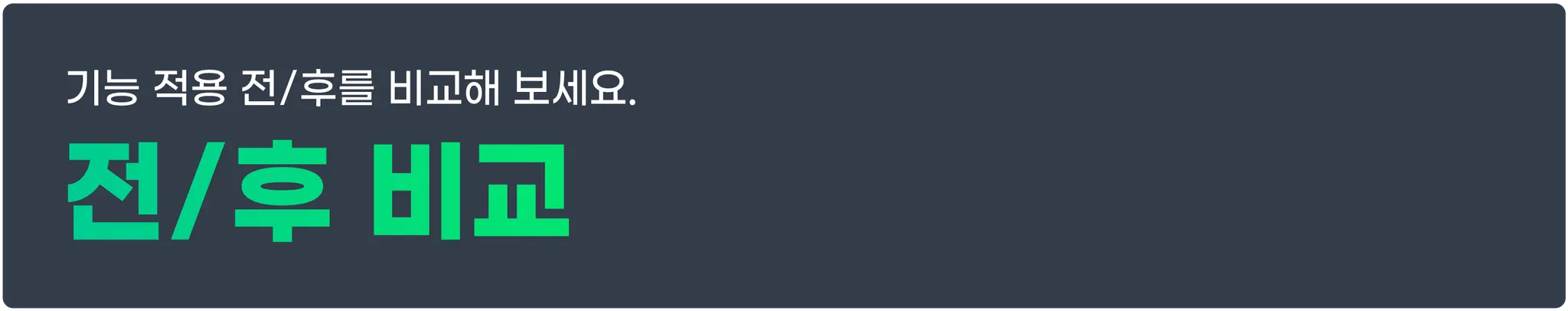 기능 적용 전/후를 비교해 보세요.

전/후 비교