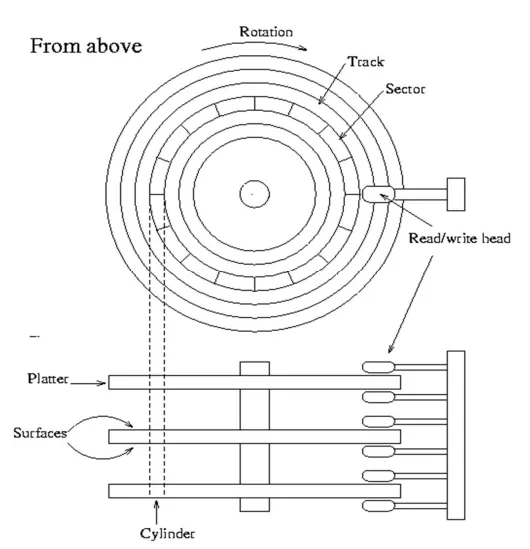 From above

Rotation

Track

Sector

Read/write head

Platter

Surfaces

Cylinder