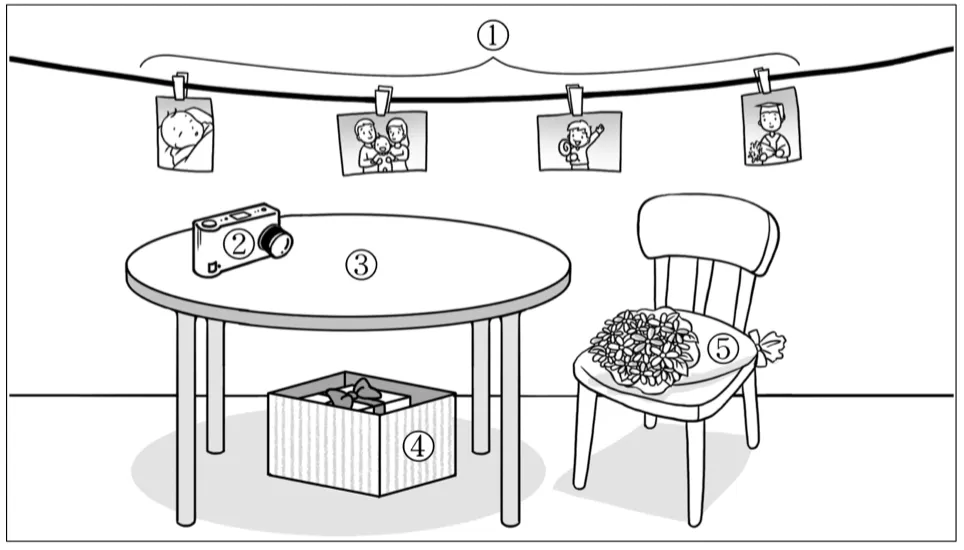 ①
②
③
④
⑤