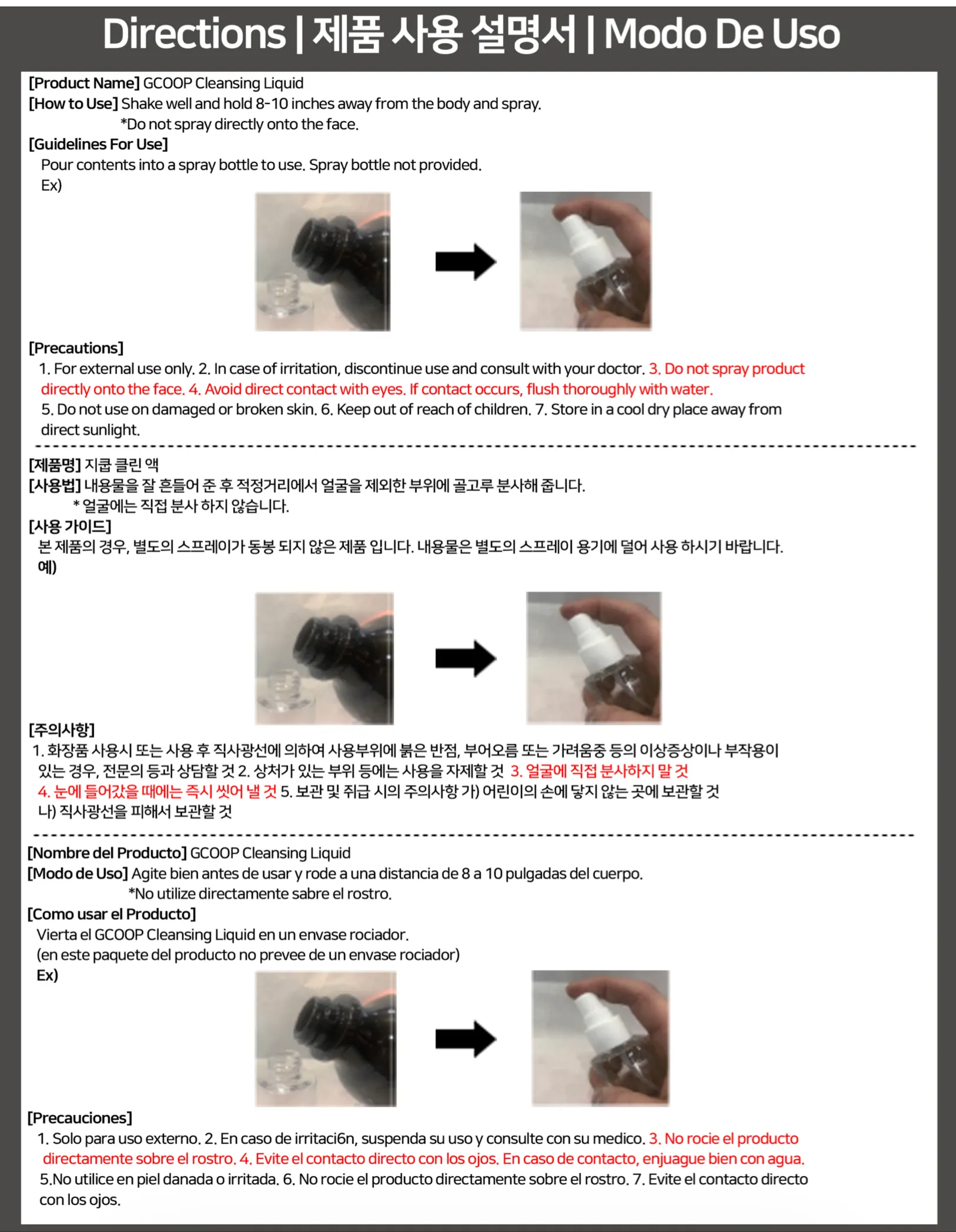 Directions | 제품 사용 설명서 | Modo De Uso

[Product Name] GCOOP Cleansing Liquid
[How to Use] Shake well and hold 8-10 inches away from the body and spray.
*Do not spray directly onto the face.
[Guidelines For Use]
Pour contents into a spray bottle to use. Spray bottle not provided.
Ex)

[Precautions]
1. For external use only. 2. In case of irritation, discontinue use and consult with your doctor. 3. Do not spray product directly onto the face. 4. Avoid direct contact with eyes. If contact occurs, flush thoroughly with water.
5. Do not use on damaged or broken skin. 6. Keep out of reach of children. 7. Store in a cool dry place away from direct sunlight.

[제품명] 지쿱 클린 액
[사용법] 내용물을 잘 흔들어 준 후 적정거리에서 얼굴을 제외한 부위에 골고루 분사해 줍니다.
* 얼굴에는 직접 분사 하지 않습니다.
[사용 가이드]
본 제품의 경우, 별도의 스프레이가 동봉 되지 않은 제품 입니다. 내용물은 별도의 스프레이 용기에 덜어 사용 하시기 바랍니다.
예)

[주의사항]
1. 화장품 사용시 또는 사용 후 직사광선에 의하여 사용부위에 붉은 반점, 부어오름 또는 가려움증 등의 이상증상이나 부작용이 있는 경우, 전문의 등과 상담할 것 2. 상처가 있는 부위 등에는 사용을 자제할 것 3. 얼굴에 직접 분사하지 말 것
4. 눈에 들어갔을 때에는 즉시 씻어 낼 것 5. 보관 및 취급 시의 주의사항 가) 어린이의 손에 닿지 않는 곳에 보관할 것
나) 직사광선을 피해서 보관할 것

[Nombre del Producto] GCOOP Cleansing Liquid
[Modo de Uso] Agite bien antes de usar y rode a una distancia de 8 a 10 pulgadas del cuerpo.
*No utilize directamente sabre el rostro.
[Como usar el Producto]
Vierta el GCOOP Cleansing Liquid en un envase rociador.
(en este paquete del producto no prevee de un envase rociador)
Ex)

[Precauciones]
1. Solo para uso externo. 2. En caso de irritaci6n, suspenda su uso y consulte con su medico. 3. No rocie el producto directamente sobre el rostro. 4. Evite el contacto directo con los ojos. En caso de contacto, enjuague bien con agua.
5.No utilice en piel danada o irritada. 6. No rocie el producto directamente sobre el rostro. 7. Evite el contacto directo con los ojos.