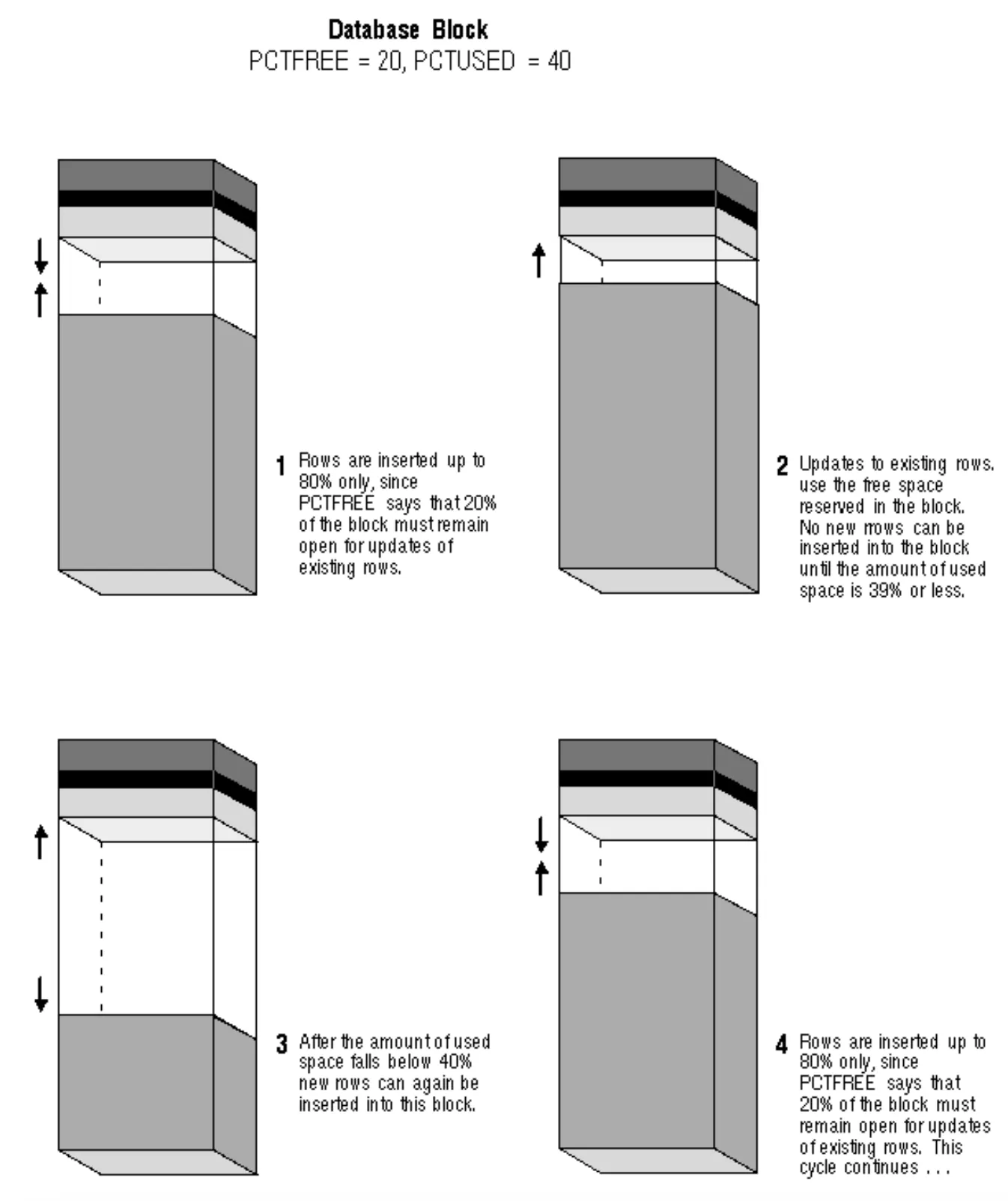 Database Block
PCTFREE = 20, PCTUSED = 40

1 Rows are inserted up to 80% only, since PCTFREE says that 20% of the block must remain open for updates of existing rows.

2 Updates to existing rows. use the free space reserved in the block. No new rows can be inserted into the block until the amount of used space is 39% or less.

3 After the amount of used space falls below 40% new rows can again be inserted into this block.

4 Rows are inserted up to 80% only, since PCTFREE says that 20% of the block must remain open for updates of existing rows. This cycle continues . . .