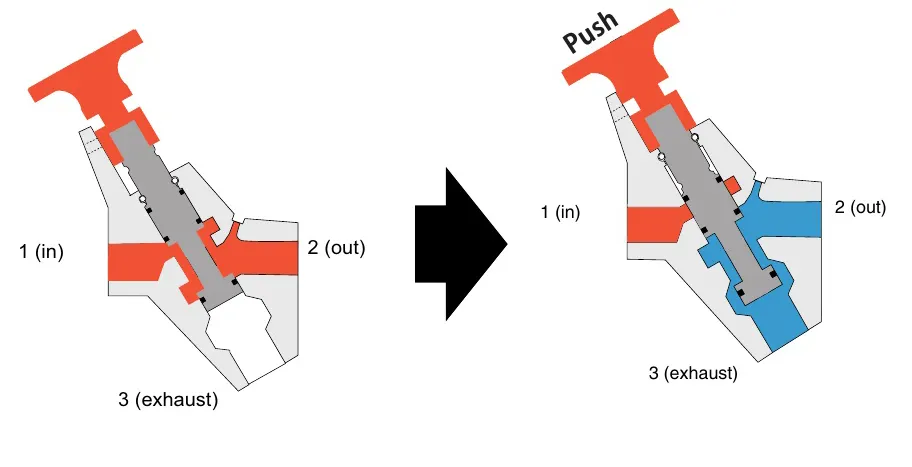 1 (in)

2 (out)

3 (exhaust)

Push

1 (in)

2 (out)

3 (exhaust)